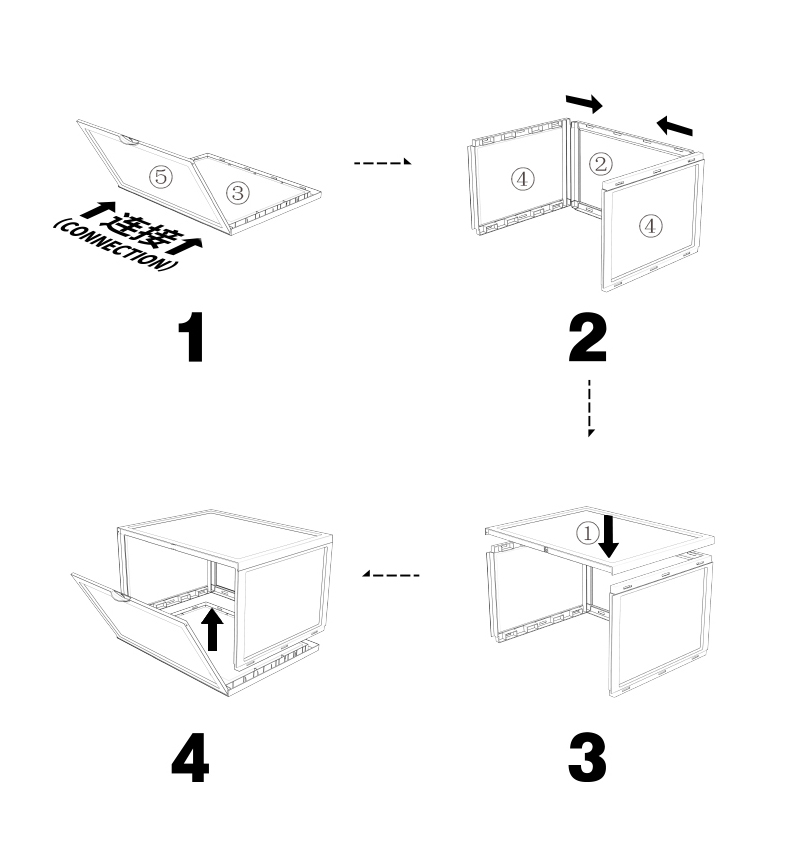 ⑤
③
连接
(CONNECTION)

1

④
②
④

2

①

3

4