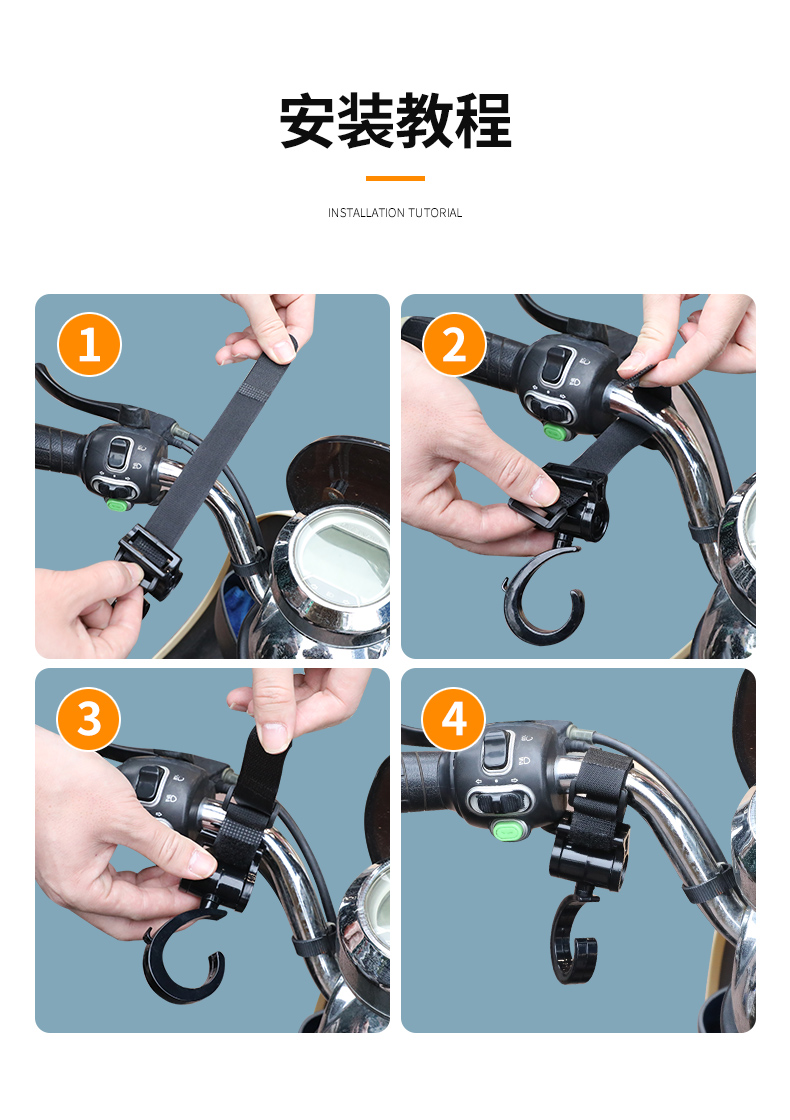 安装教程

INSTALLATION TUTORIAL

1

2

3

4