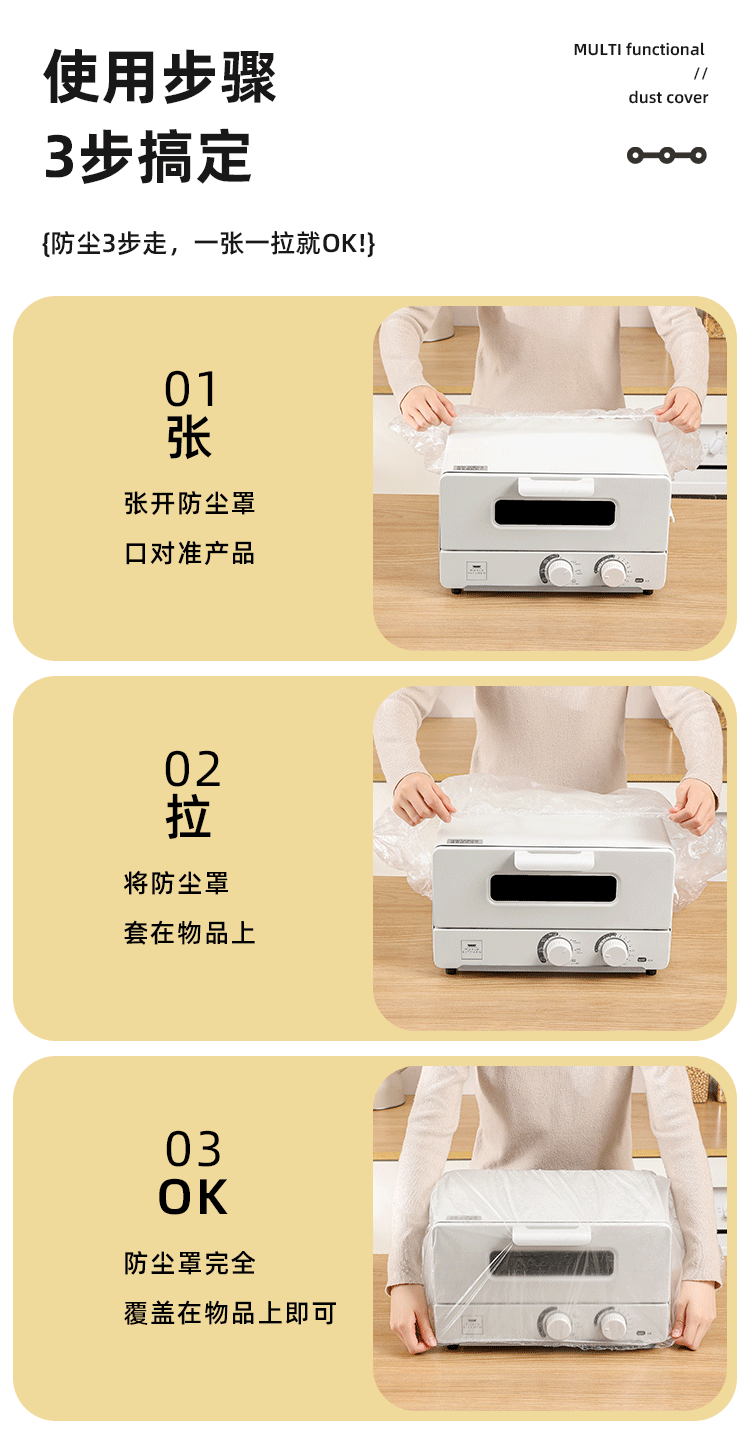 使用步骤
3步搞定

MULTI functional
//
dust cover

{防尘3步走，一张一拉就OK!}

01
张

张开防尘罩
口对准产品

02
拉

将防尘罩
套在物品上

03
OK

防尘罩完全
覆盖在物品上即可