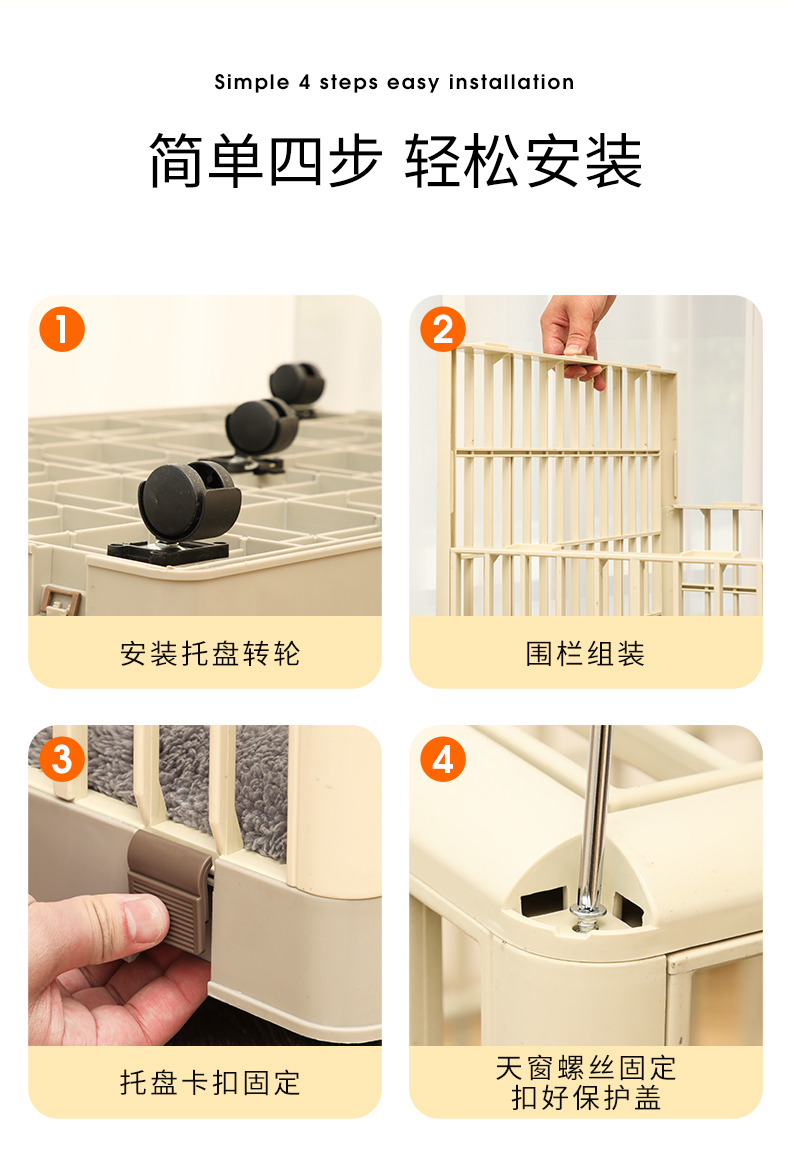 Simple 4 steps easy installation

简单四步 轻松安装

1

安装托盘转轮

2

围栏组装

3

托盘卡扣固定

4

天窗螺丝固定
扣好保护盖