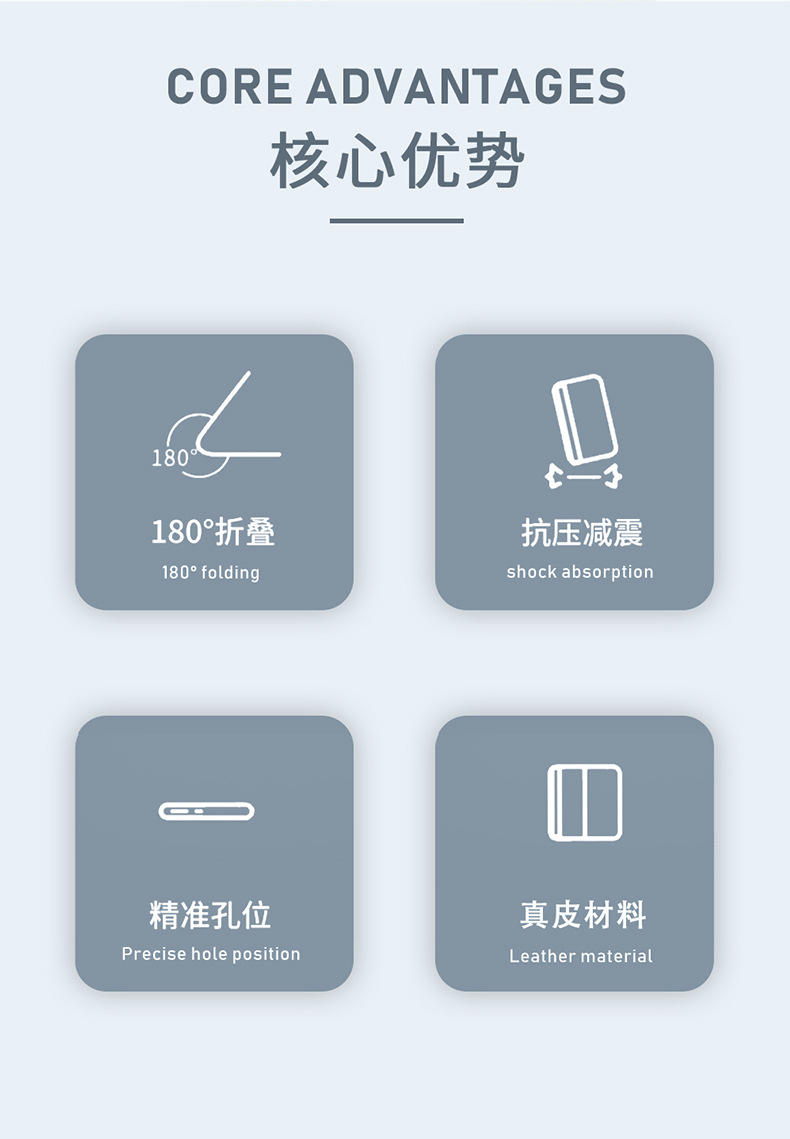 CORE ADVANTAGES
核心优势

180°

180°折叠
180° folding

抗压减震
shock absorption

精准孔位
Precise hole position

真皮材料
Leather material