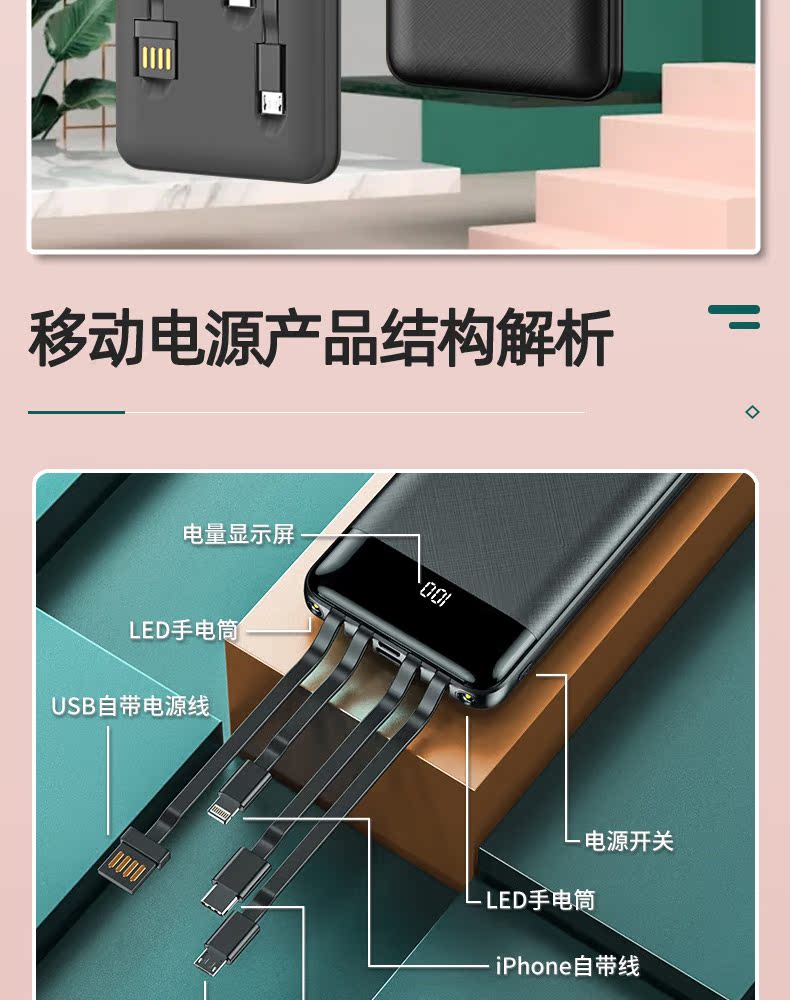 移动电源产品结构解析

电量显示屏

100

LED手电筒

USB自带电源线

电源开关

LED手电筒

iPhone自带线