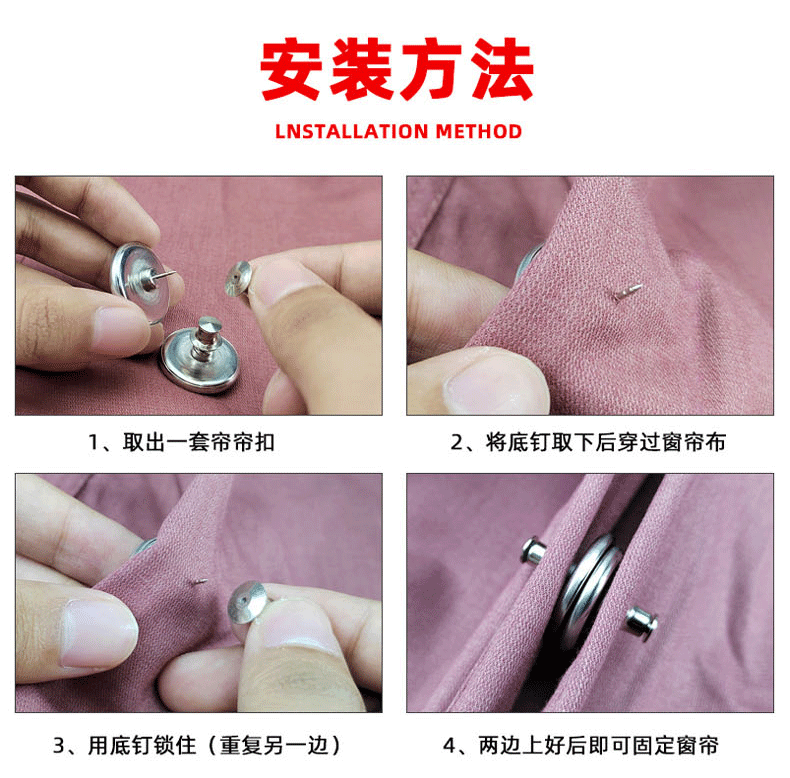 安装方法

LNSTALLATION METHOD

1、取出一套帘帘扣

2、将底钉取下后穿过窗帘布

3、用底钉锁住（重复另一边）

4、两边上好后即可固定窗帘