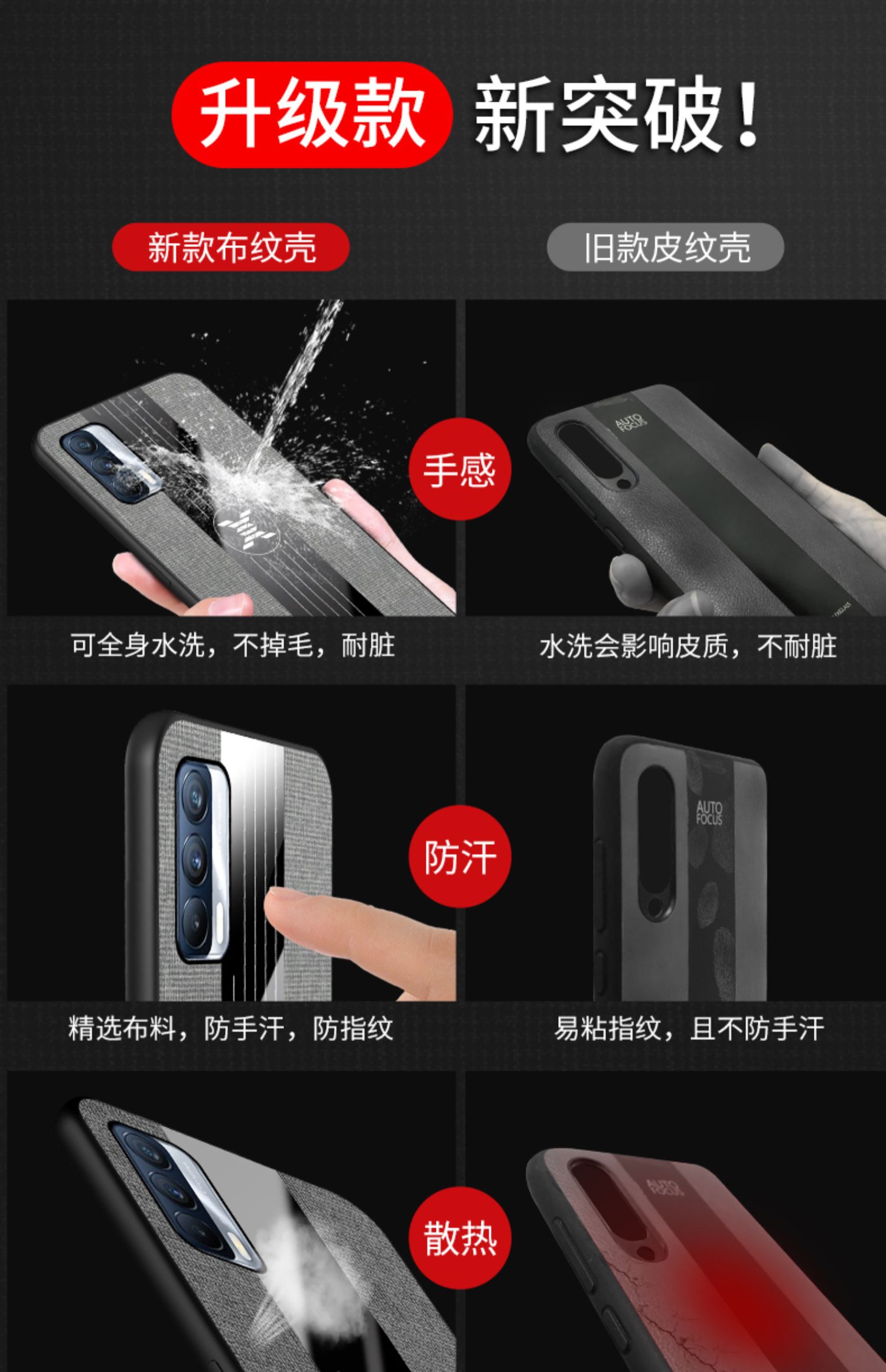 升级款 新突破！

新款布纹壳

旧款皮纹壳

手感

AUTO FOCUS

可全身水洗，不掉毛，耐脏

水洗会影响皮质，不耐脏

防汗

AUTO FOCUS

精选布料，防手汗，防指纹

易粘指纹，且不防手汗

散热

AUTO FOCUS