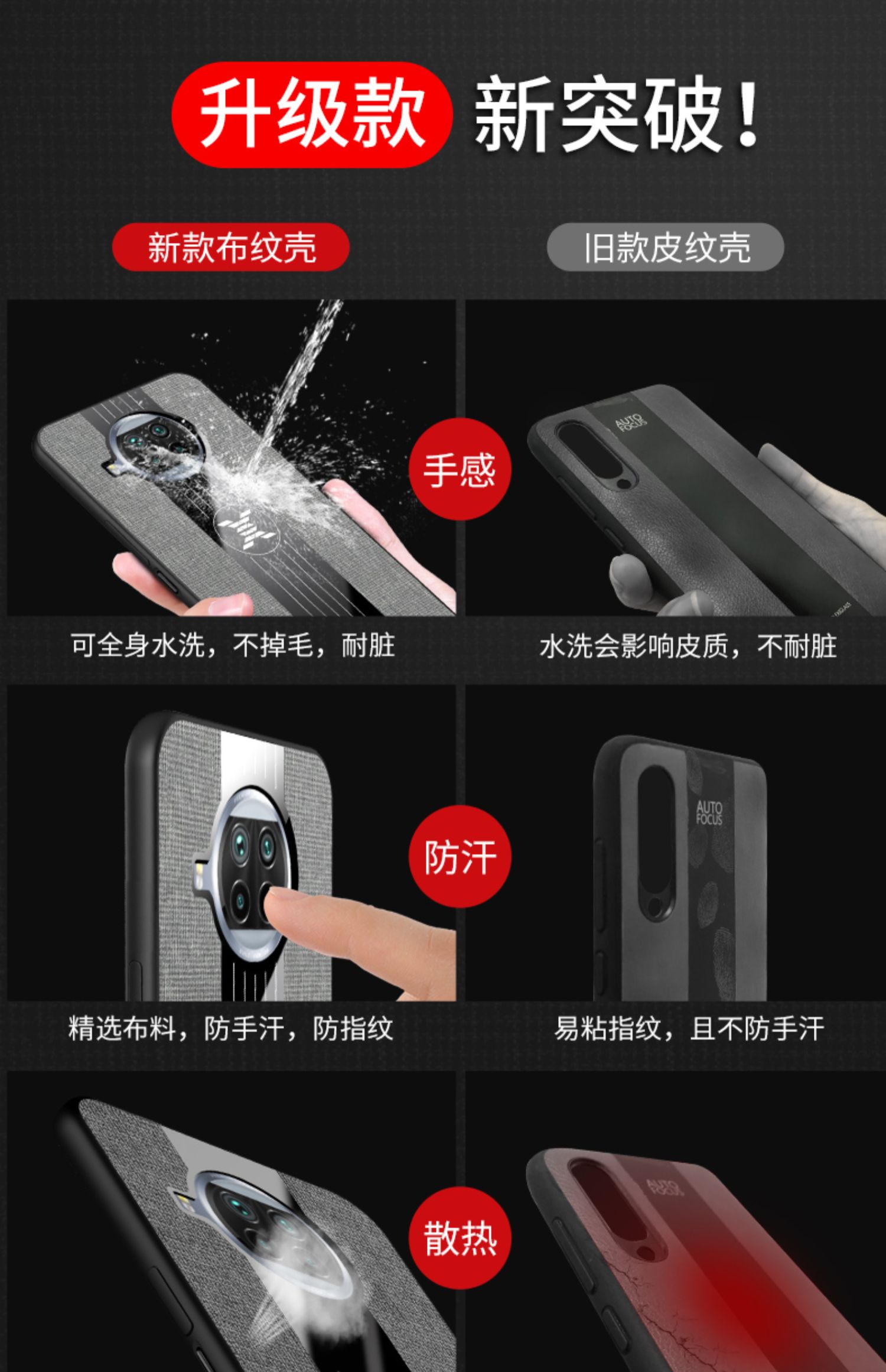 升级款 新突破！

新款布纹壳

旧款皮纹壳

手感

AUTO FOCUS

可全身水洗，不掉毛，耐脏

水洗会影响皮质，不耐脏

防汗

AUTO FOCUS

精选布料，防手汗，防指纹

易粘指纹，且不防手汗

散热

AUTO FOCUS