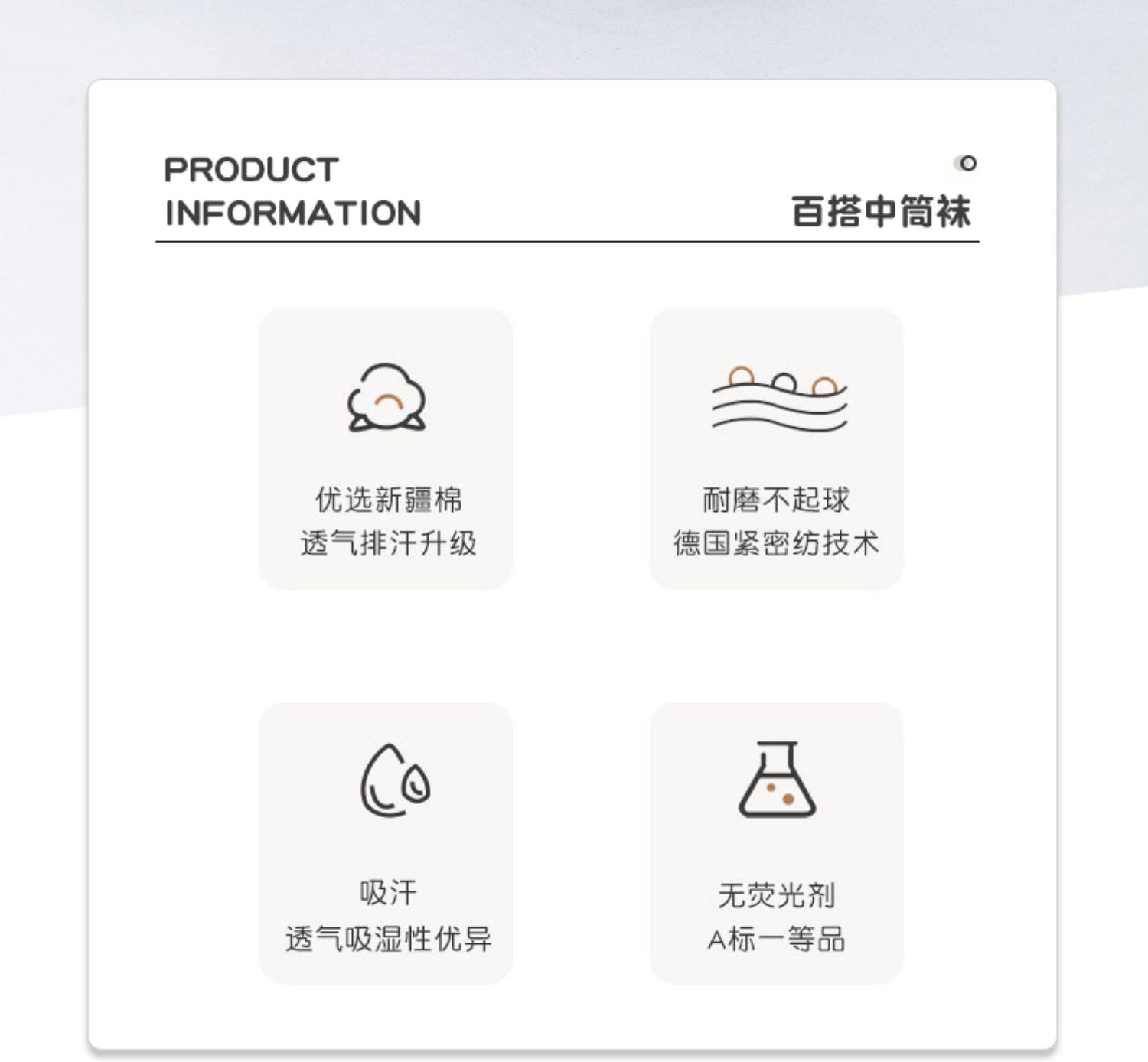 PRODUCT
INFORMATION

百搭中筒袜

优选新疆棉
透气排汗升级

耐磨不起球
德国紧密纺技术

吸汗
透气吸湿性优异

无荧光剂
A标一等品