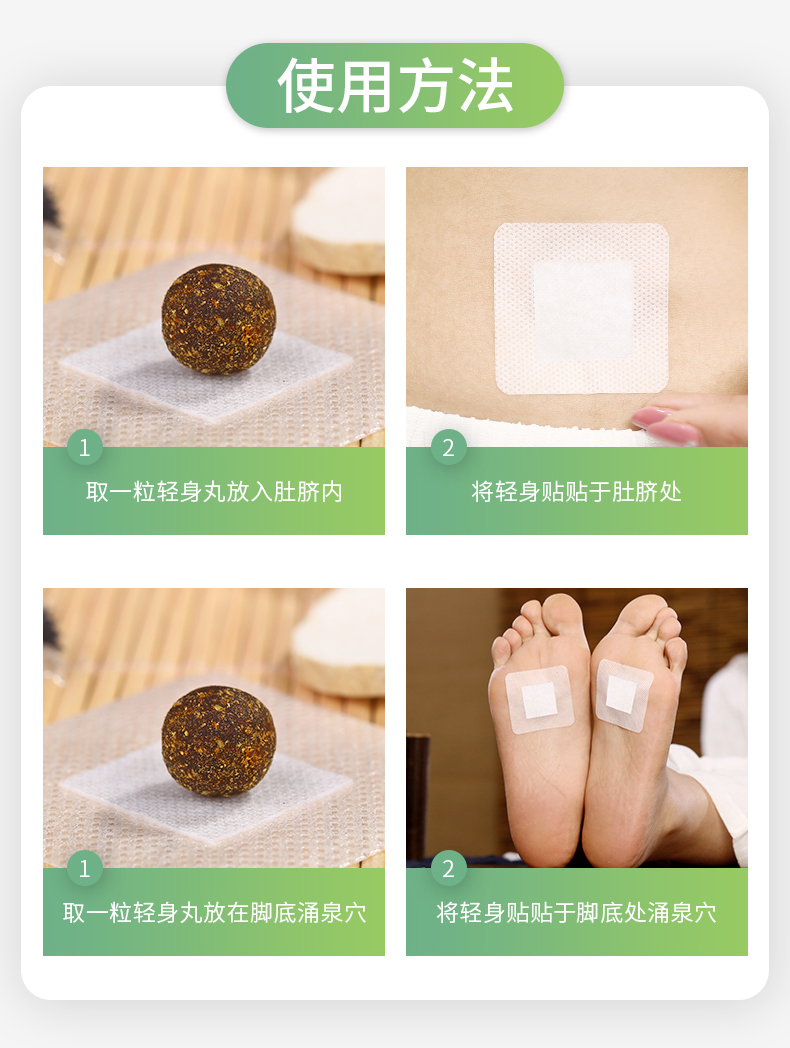 使用方法

1
取一粒轻身丸放入肚脐内

2
将轻身贴贴于肚脐处

1
取一粒轻身丸放在脚底涌泉穴

2
将轻身贴贴于脚底处涌泉穴