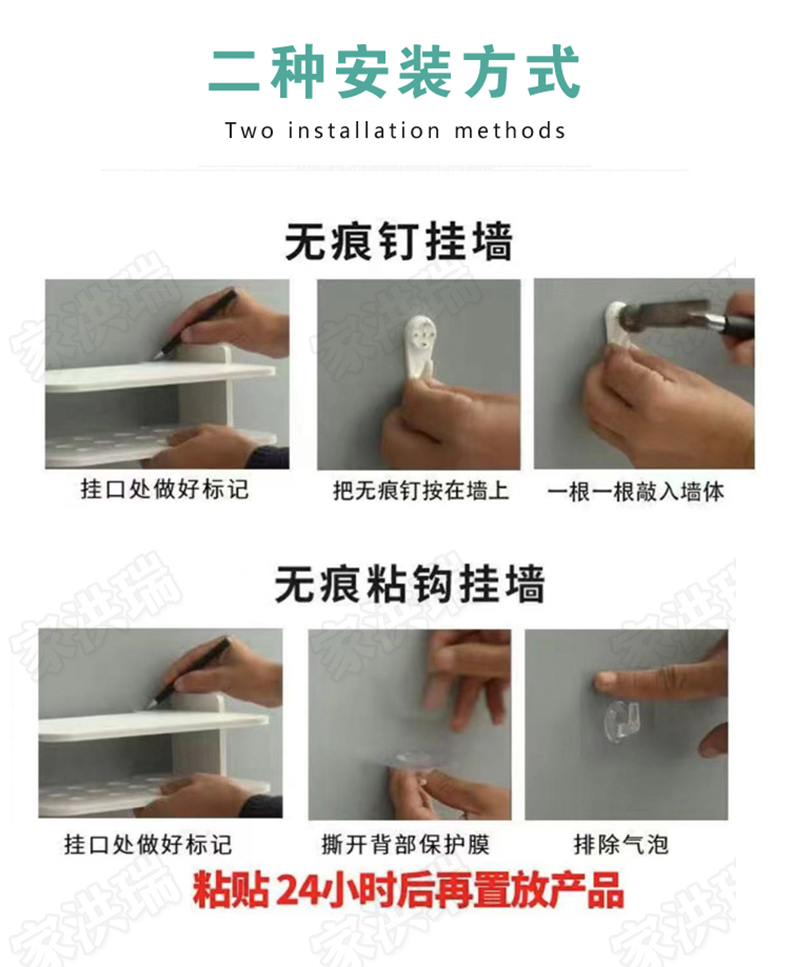 二种安装方式

Two installation methods

无痕钉挂墙

挂口处做好标记

把无痕钉按在墙上

一根一根敲入墙体

无痕粘钩挂墙

挂口处做好标记

撕开背部保护膜

排除气泡

粘贴24小时后再置放产品

家洪瑞