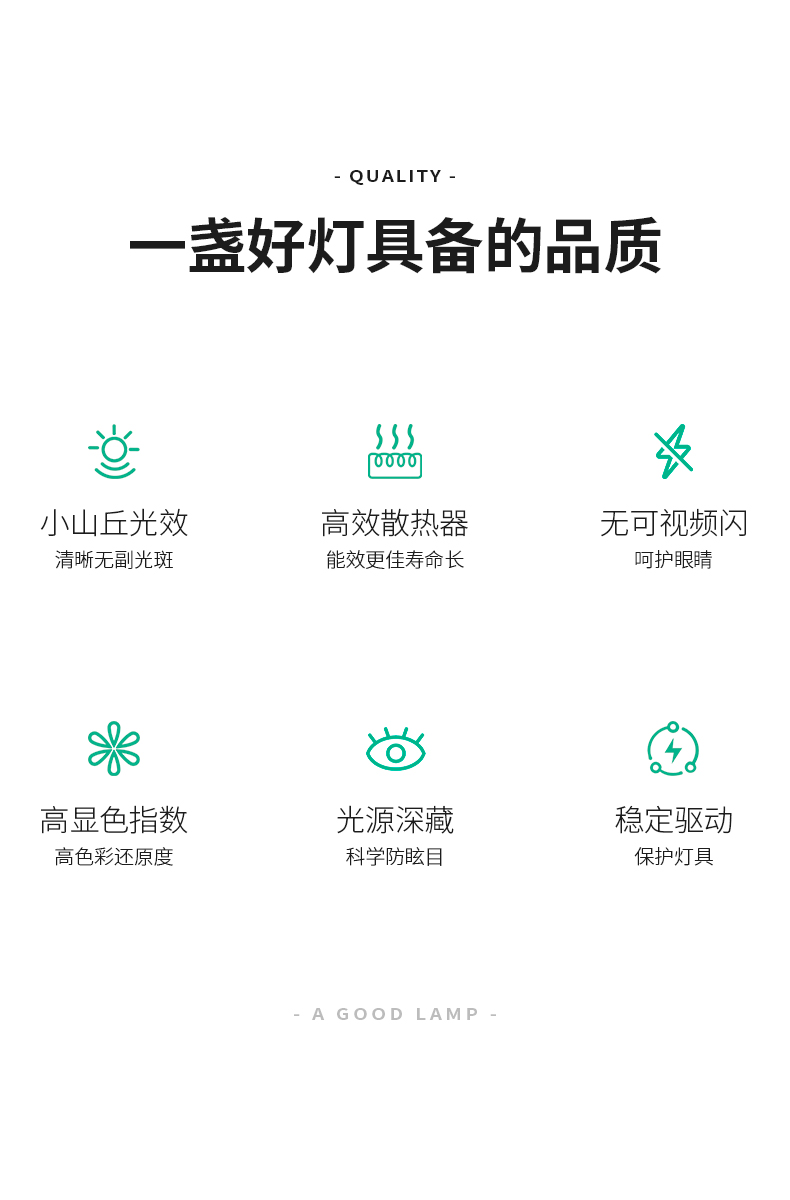 - QUALITY -

一盏好灯具备的品质

小山丘光效
清晰无副光斑

高效散热器
能效更佳寿命长

无可视频闪
呵护眼睛

高显色指数
高色彩还原度

光源深藏
科学防眩目

稳定驱动
保护灯具

- A GOOD LAMP -