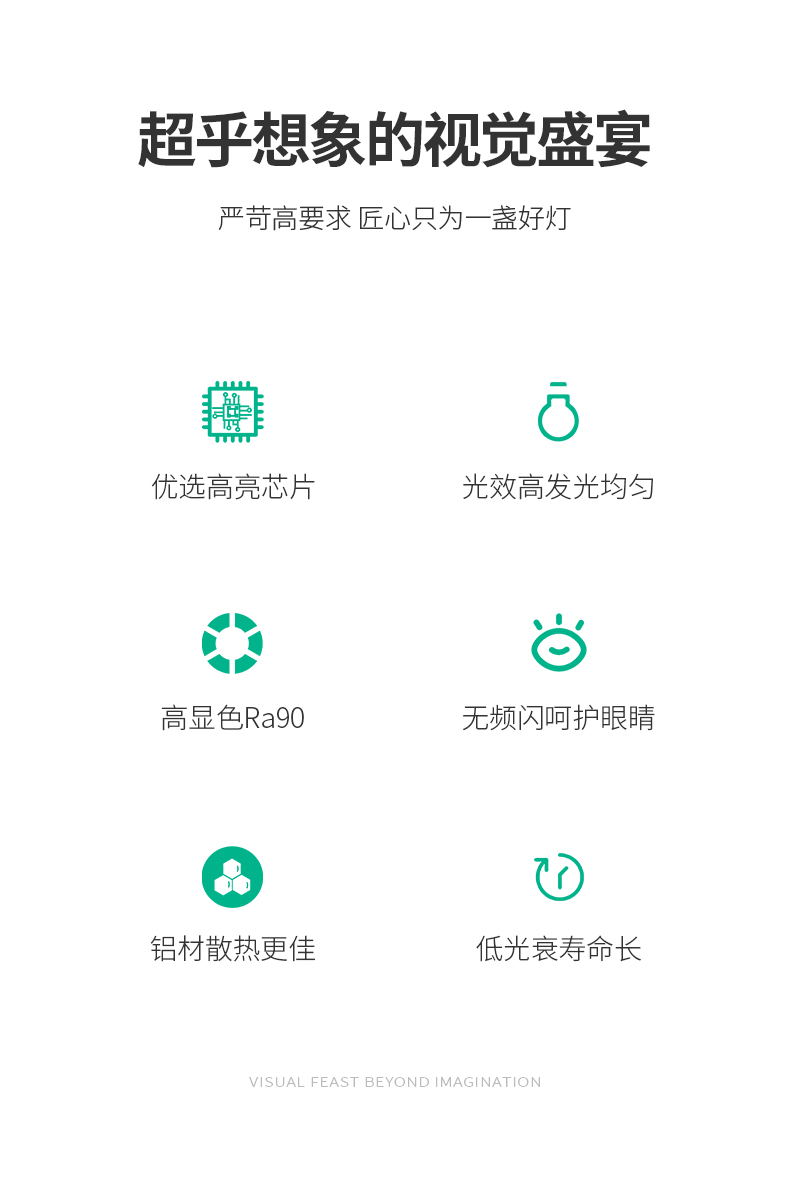 超乎想象的视觉盛宴

严苛高要求 匠心只为一盏好灯

优选高亮芯片

光效高发光均匀

高显色Ra90

无频闪呵护眼睛

铝材散热更佳

低光衰寿命长

VISUAL FEAST BEYOND IMAGINATION