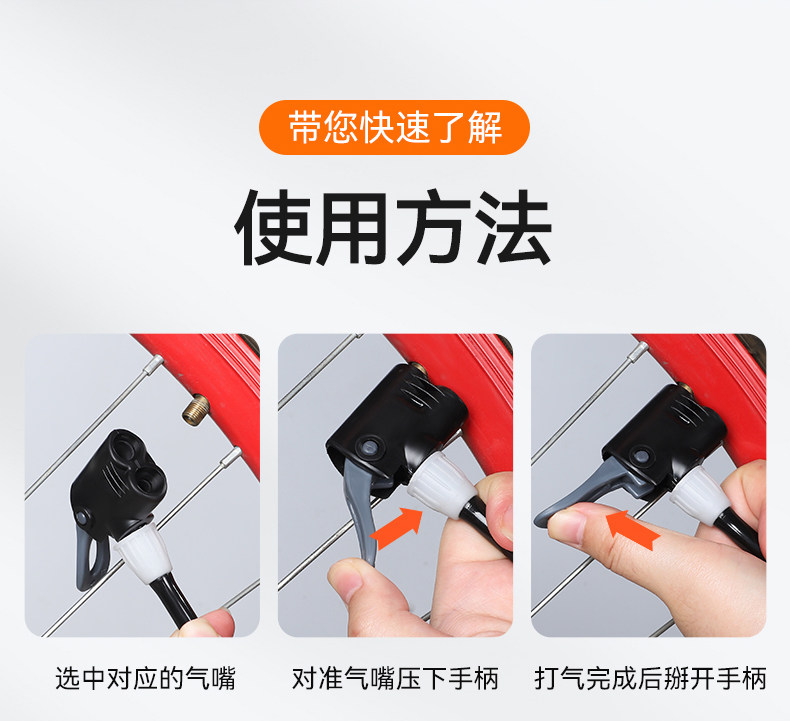 带您快速了解

使用方法

选中对应的气嘴

对准气嘴压下手柄

打气完成后掰开手柄