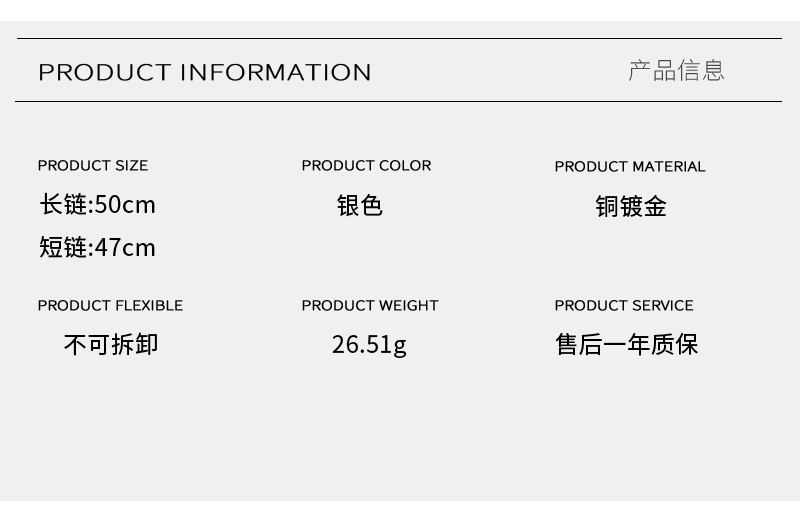 PRODUCT INFORMATION

产品信息

PRODUCT SIZE

长链:50cm

短链:47cm

PRODUCT COLOR

银色

PRODUCT MATERIAL

铜镀金

PRODUCT FLEXIBLE

不可拆卸

PRODUCT WEIGHT

26.51g

PRODUCT SERVICE

售后一年质保