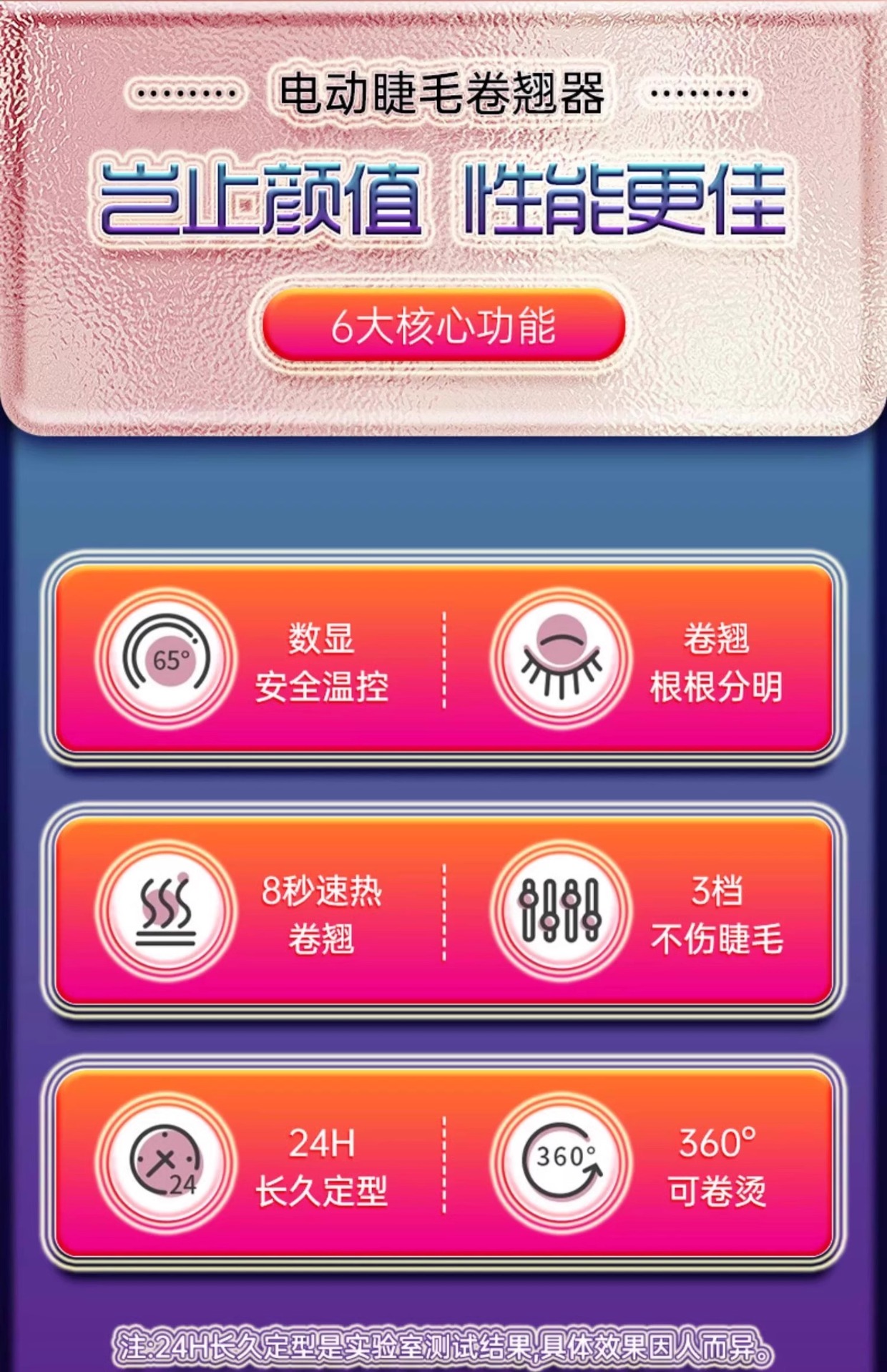 电动睫毛卷翘器

岂止颜值 性能更佳

6大核心功能

65°

数显
安全温控

卷翘
根根分明

8秒速热
卷翘

3档
不伤睫毛

24

24H
长久定型

360°

360°
可卷烫

注:24H长久定型是实验室测试结果,具体效果因人而异。