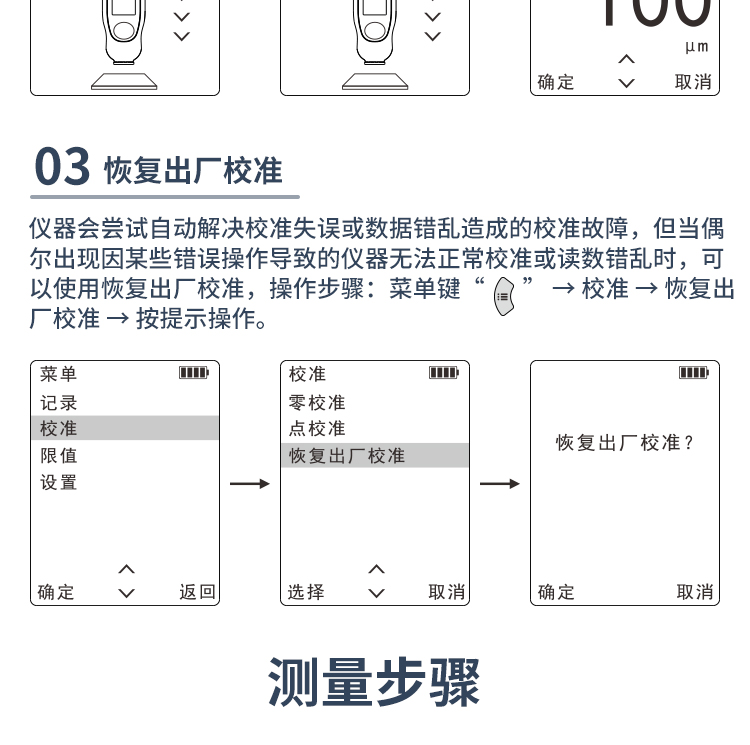 100
μm
确定 取消

03 恢复出厂校准

仪器会尝试自动解决校准失误或数据错乱造成的校准故障，但当偶尔出现因某些错误操作导致的仪器无法正常校准或读数错乱时，可以使用恢复出厂校准，操作步骤：菜单键“ ” → 校准 → 恢复出厂校准 → 按提示操作。

菜单
记录
校准
限值
设置
确定 返回

校准
零校准
点校准
恢复出厂校准
选择 取消

恢复出厂校准？
确定 取消

测量步骤