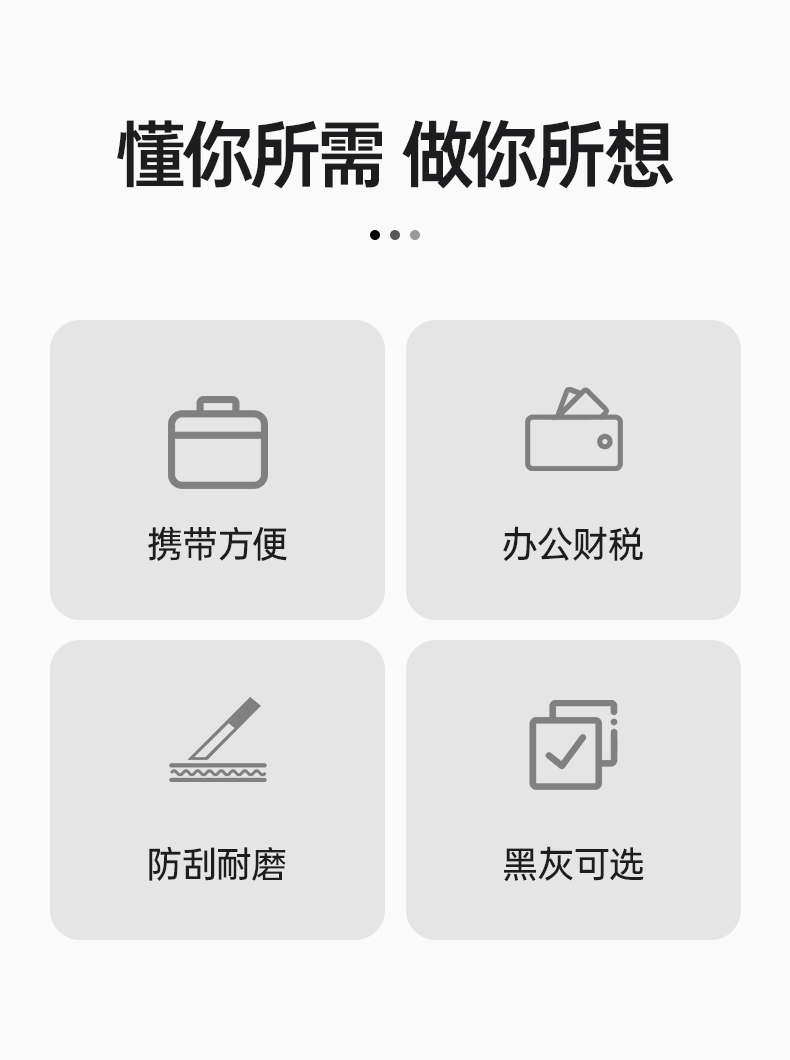 懂你所需 做你所想

携带方便

办公财税

防刮耐磨

黑灰可选