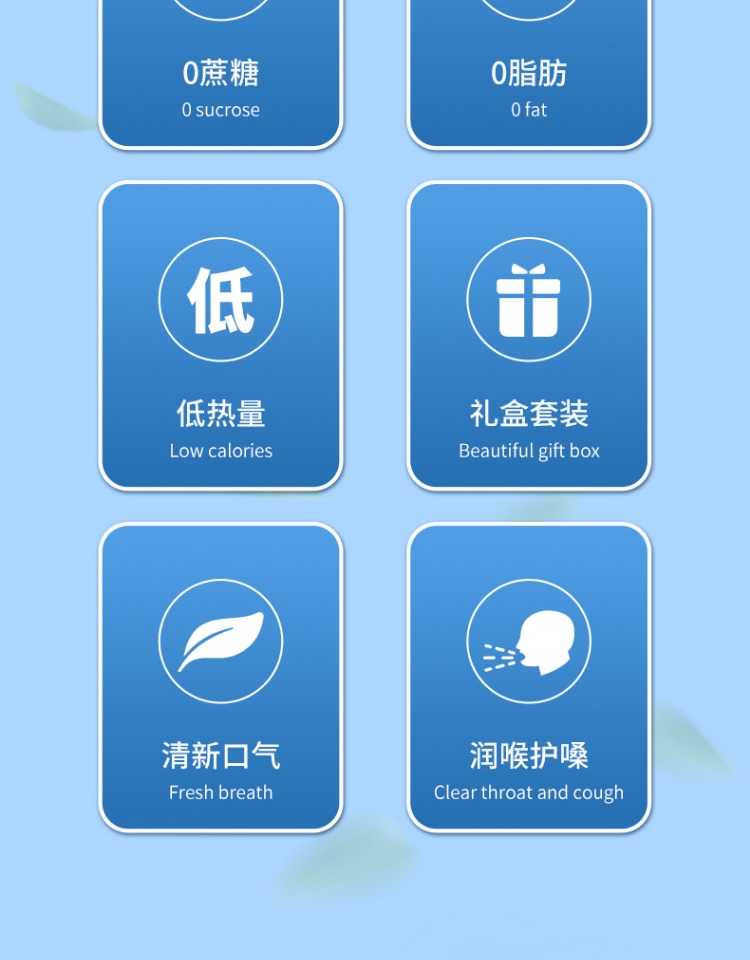 0蔗糖
0 sucrose

0脂肪
0 fat

低

低热量
Low calories

礼盒套装
Beautiful gift box

清新口气
Fresh breath

润喉护嗓
Clear throat and cough