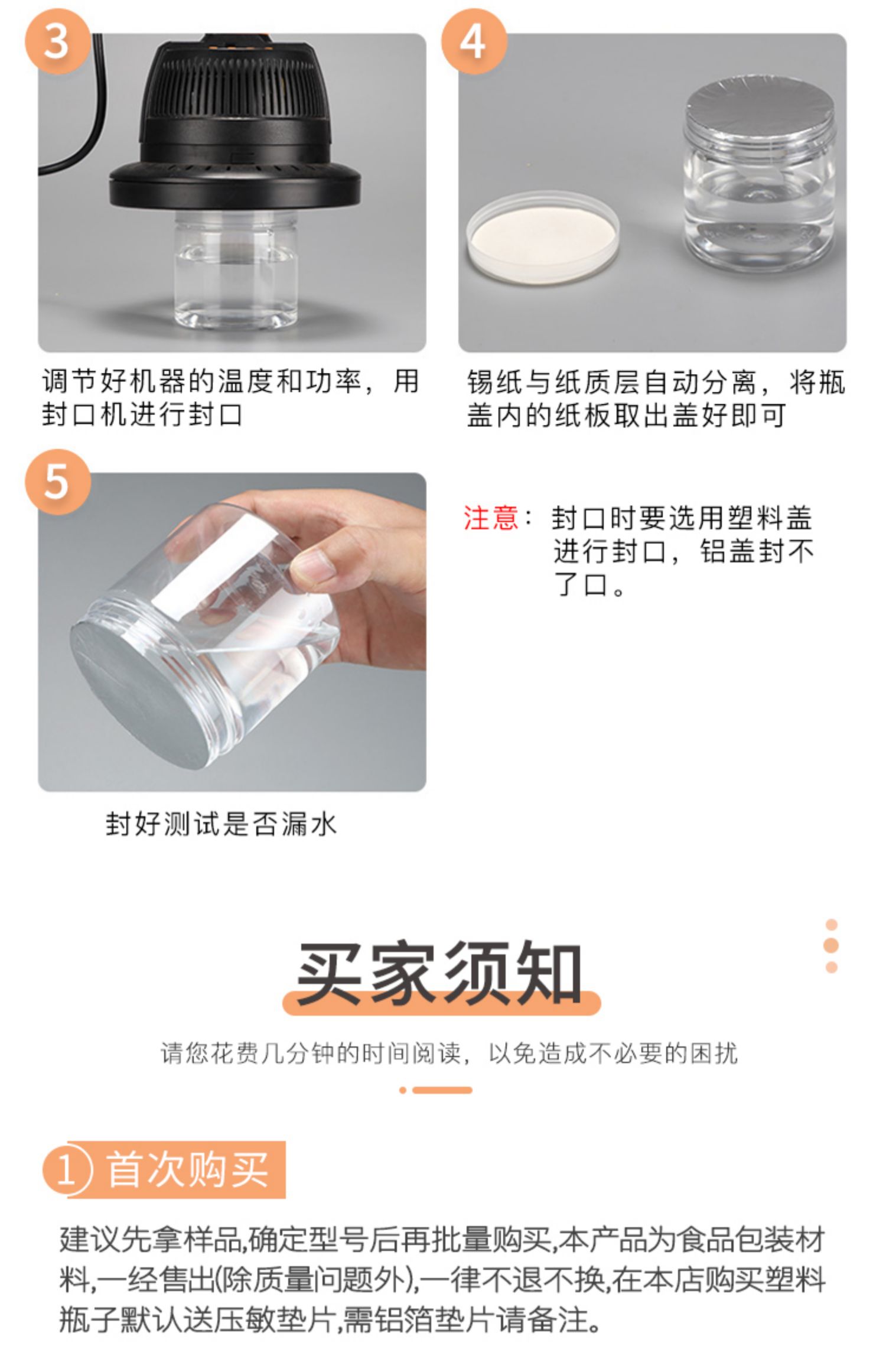 3

调节好机器的温度和功率，用封口机进行封口

4

锡纸与纸质层自动分离，将瓶盖内的纸板取出盖好即可

5

封好测试是否漏水

注意：封口时要选用塑料盖进行封口，铝盖封不了口。

买家须知

请您花费几分钟的时间阅读，以免造成不必要的困扰

1 首次购买

建议先拿样品,确定型号后再批量购买,本产品为食品包装材料,一经售出(除质量问题外),一律不退不换,在本店购买塑料瓶子默认送压敏垫片,需铝箔垫片请备注。