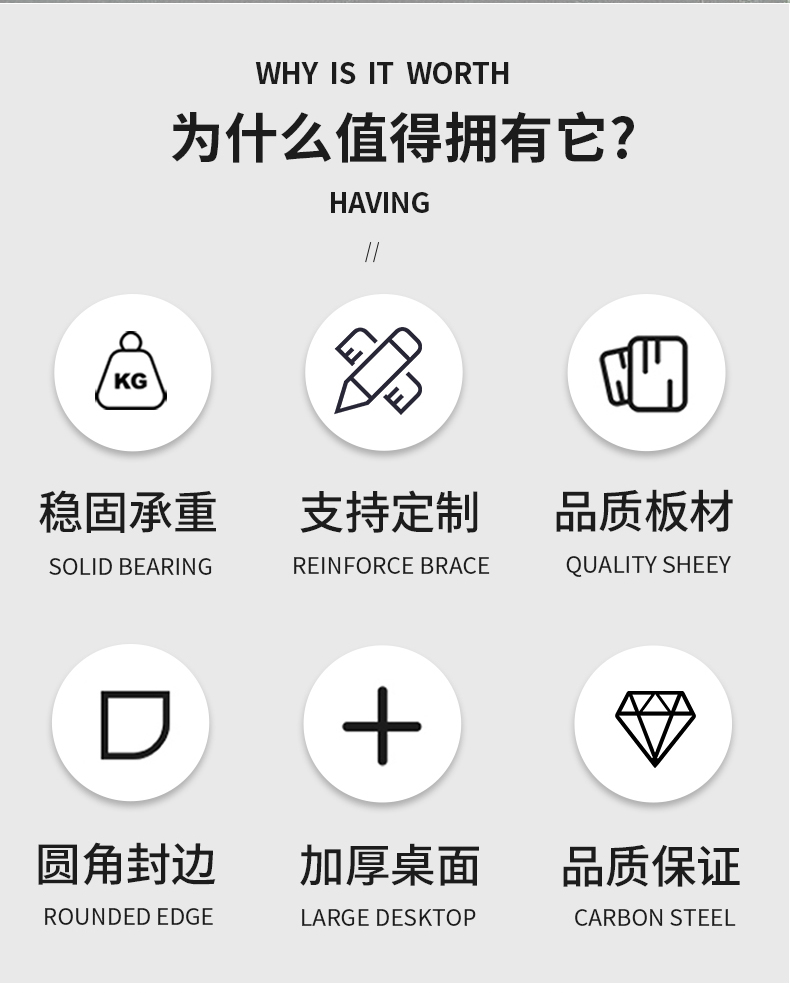 WHY IS IT WORTH

为什么值得拥有它?

HAVING

//

KG

稳固承重
SOLID BEARING

支持定制
REINFORCE BRACE

品质板材
QUALITY SHEEY

圆角封边
ROUNDED EDGE

加厚桌面
LARGE DESKTOP

品质保证
CARBON STEEL