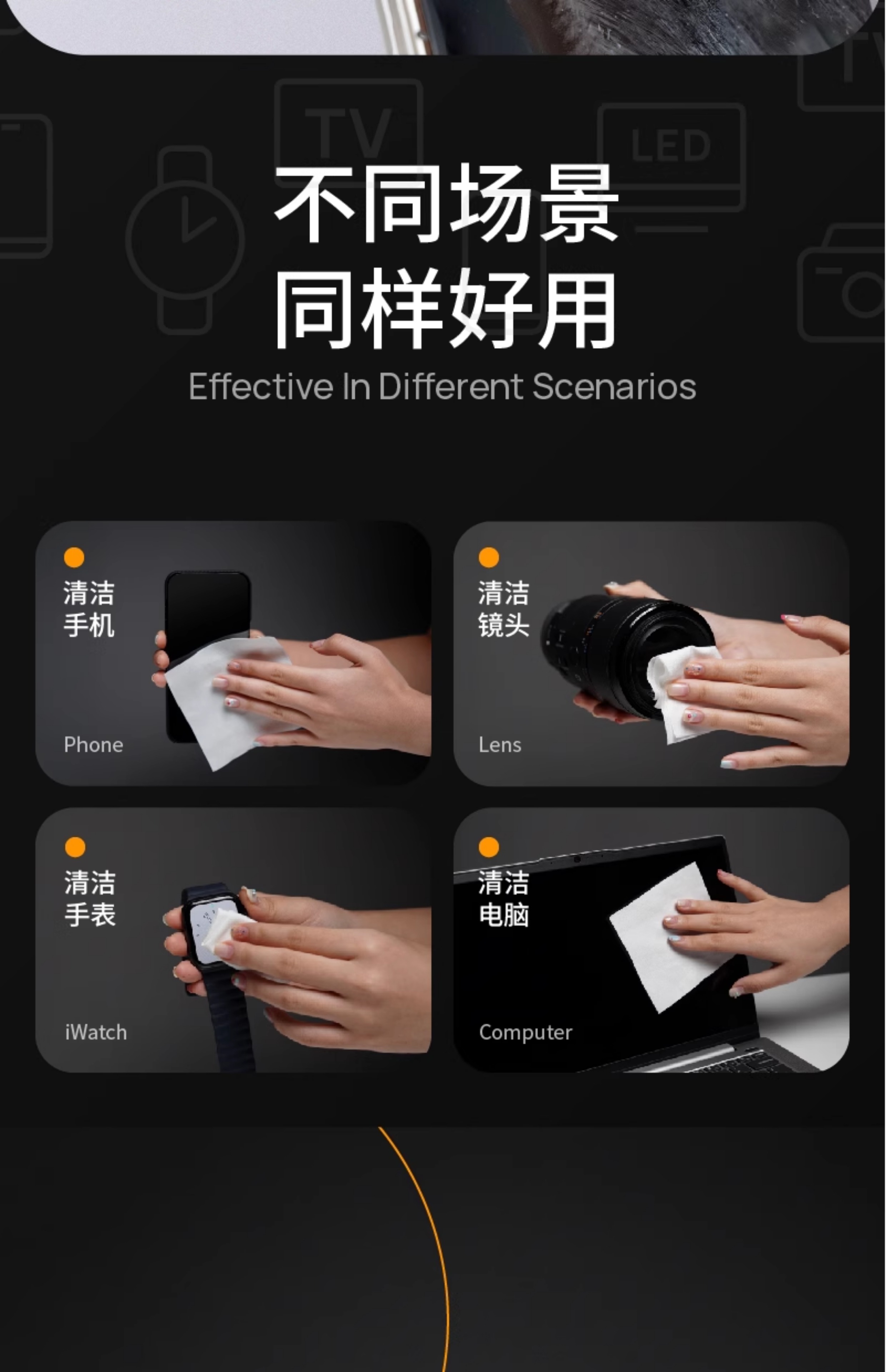 TV

LED

不同场景
同样好用

Effective In Different Scenarios

清洁
手机

Phone

清洁
镜头

Lens

清洁
手表

iWatch

清洁
电脑

Computer