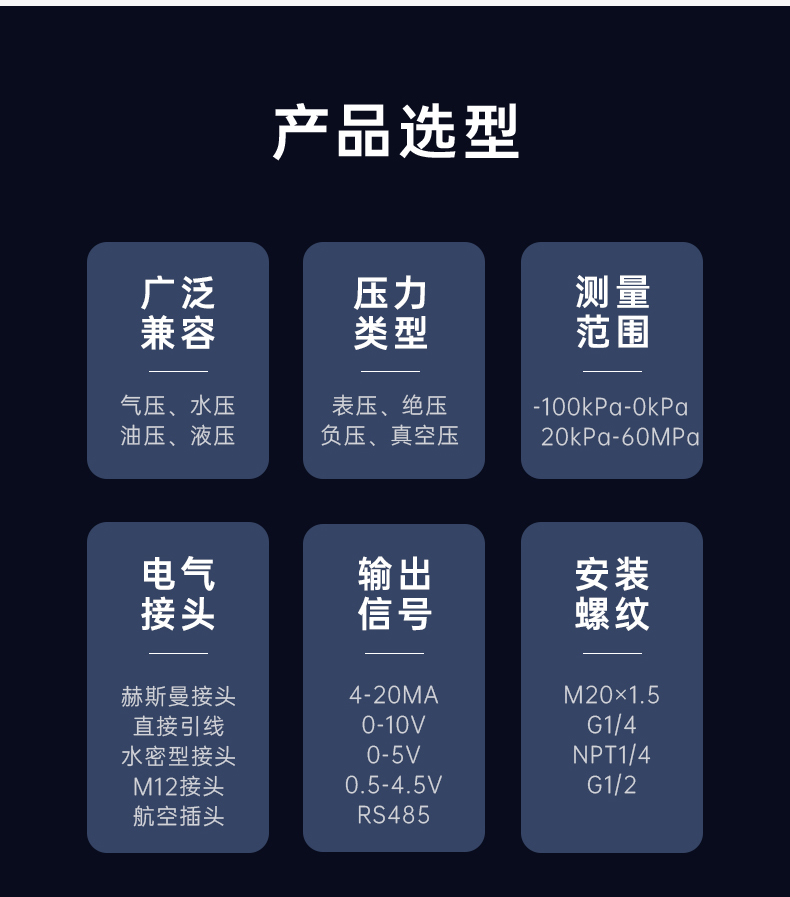 产品选型

广泛
兼容

气压、水压
油压、液压

压力
类型

表压、绝压
负压、真空压

测量
范围

-100kPa-0kPa
20kPa-60MPa

电气
接头

赫斯曼接头
直接引线
水密型接头
M12接头
航空插头

输出
信号

4-20MA
0-10V
0-5V
0.5-4.5V
RS485

安装
螺纹

M20×1.5
G1/4
NPT1/4
G1/2