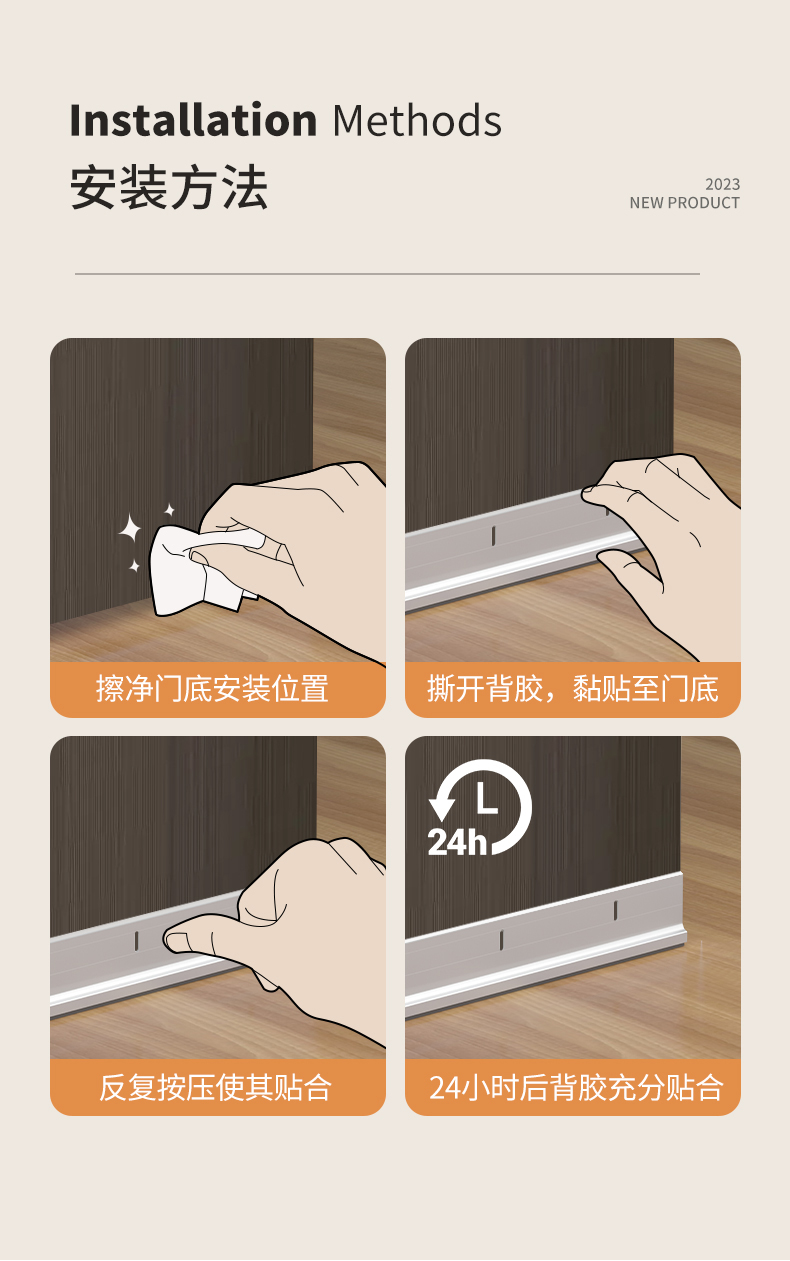 Installation Methods
安装方法

2023
NEW PRODUCT

擦净门底安装位置

撕开背胶，黏贴至门底

反复按压使其贴合

24h

24小时后背胶充分贴合