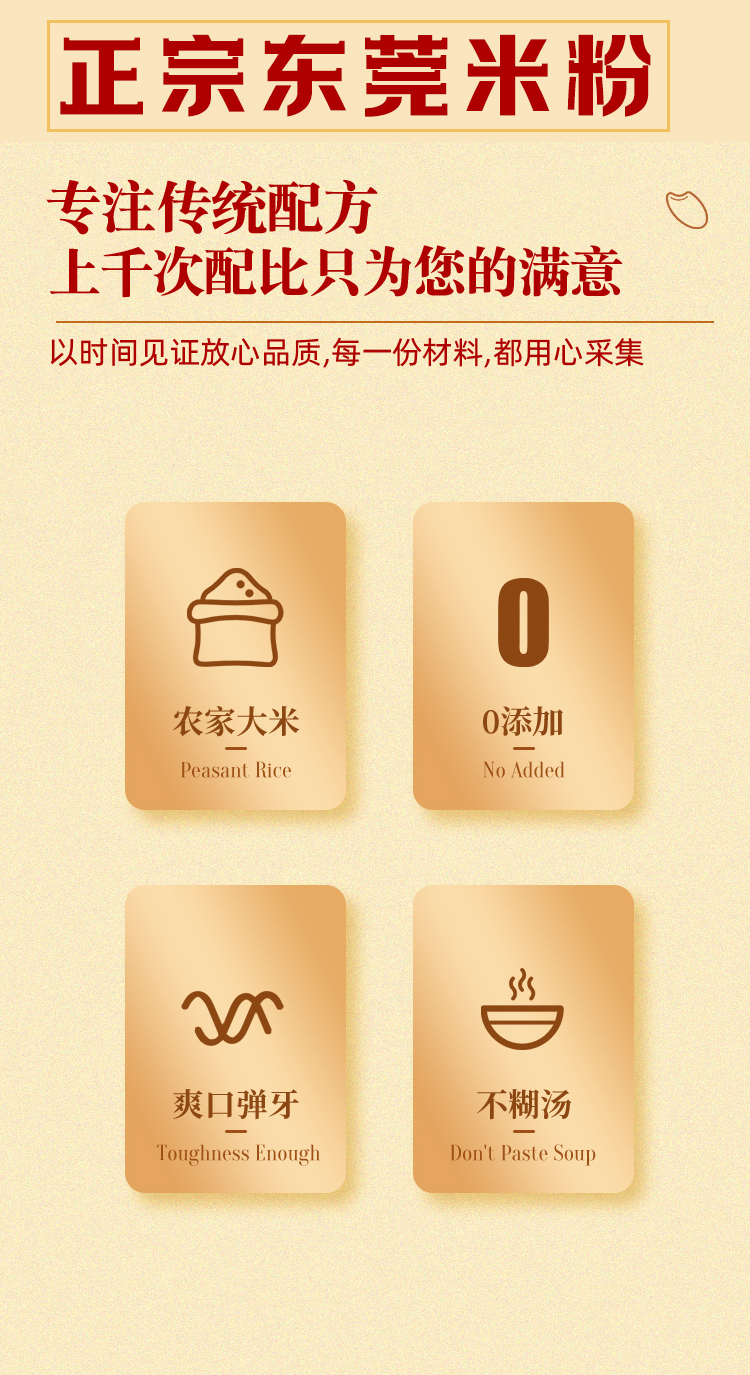 正宗东莞米粉

专注传统配方
上千次配比只为您的满意

以时间见证放心品质,每一份材料,都用心采集

农家大米
Peasant Rice

0

0添加
No Added

爽口弹牙
Toughness Enough

不糊汤
Don't Paste Soup