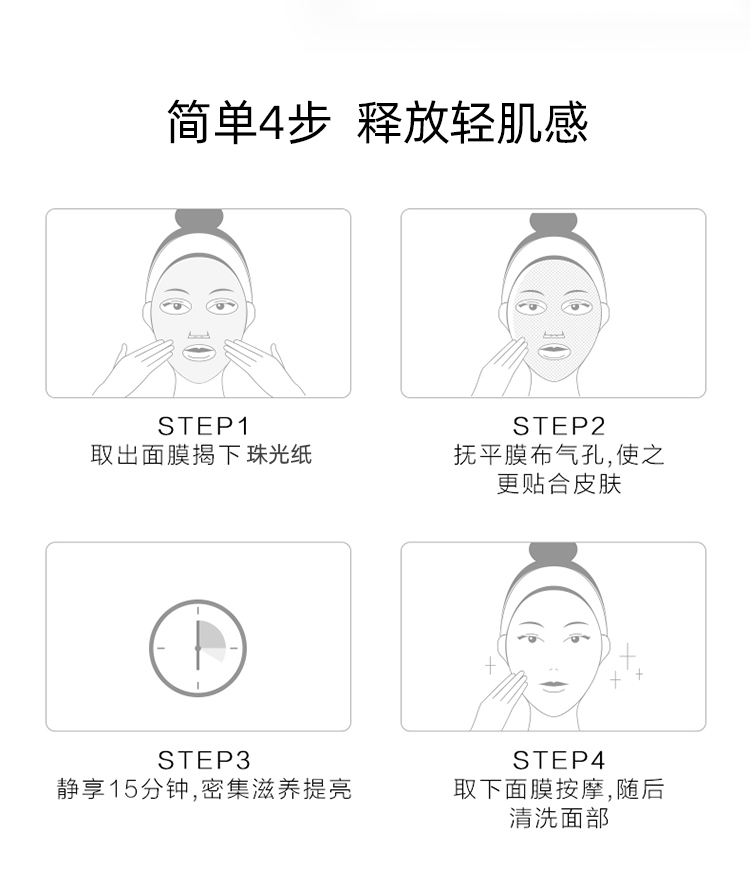 简单4步 释放轻肌感

STEP1
取出面膜揭下 珠光纸

STEP2
抚平膜布气孔,使之更贴合皮肤

STEP3
静享15分钟,密集滋养提亮

STEP4
取下面膜按摩,随后清洗面部