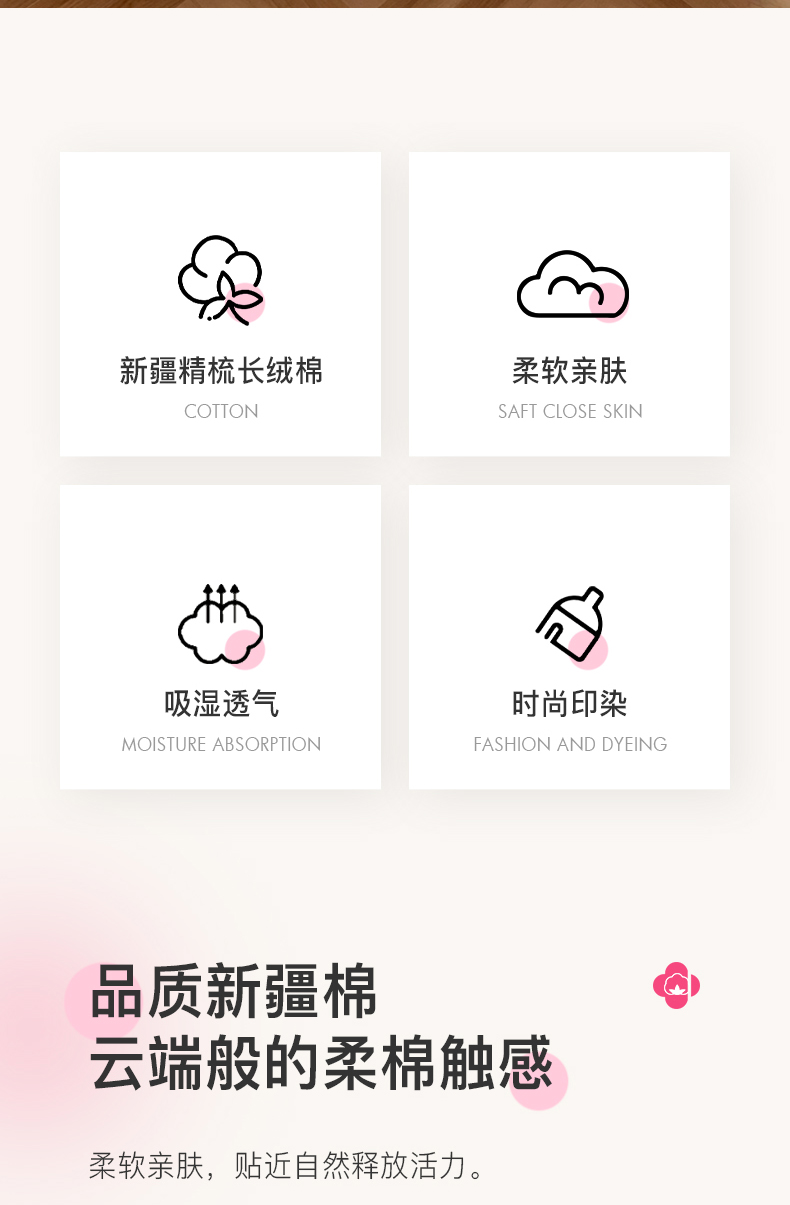 新疆精梳长绒棉
COTTON

柔软亲肤
SAFT CLOSE SKIN

吸湿透气
MOISTURE ABSORPTION

时尚印染
FASHION AND DYEING

品质新疆棉
云端般的柔棉触感

柔软亲肤，贴近自然释放活力。