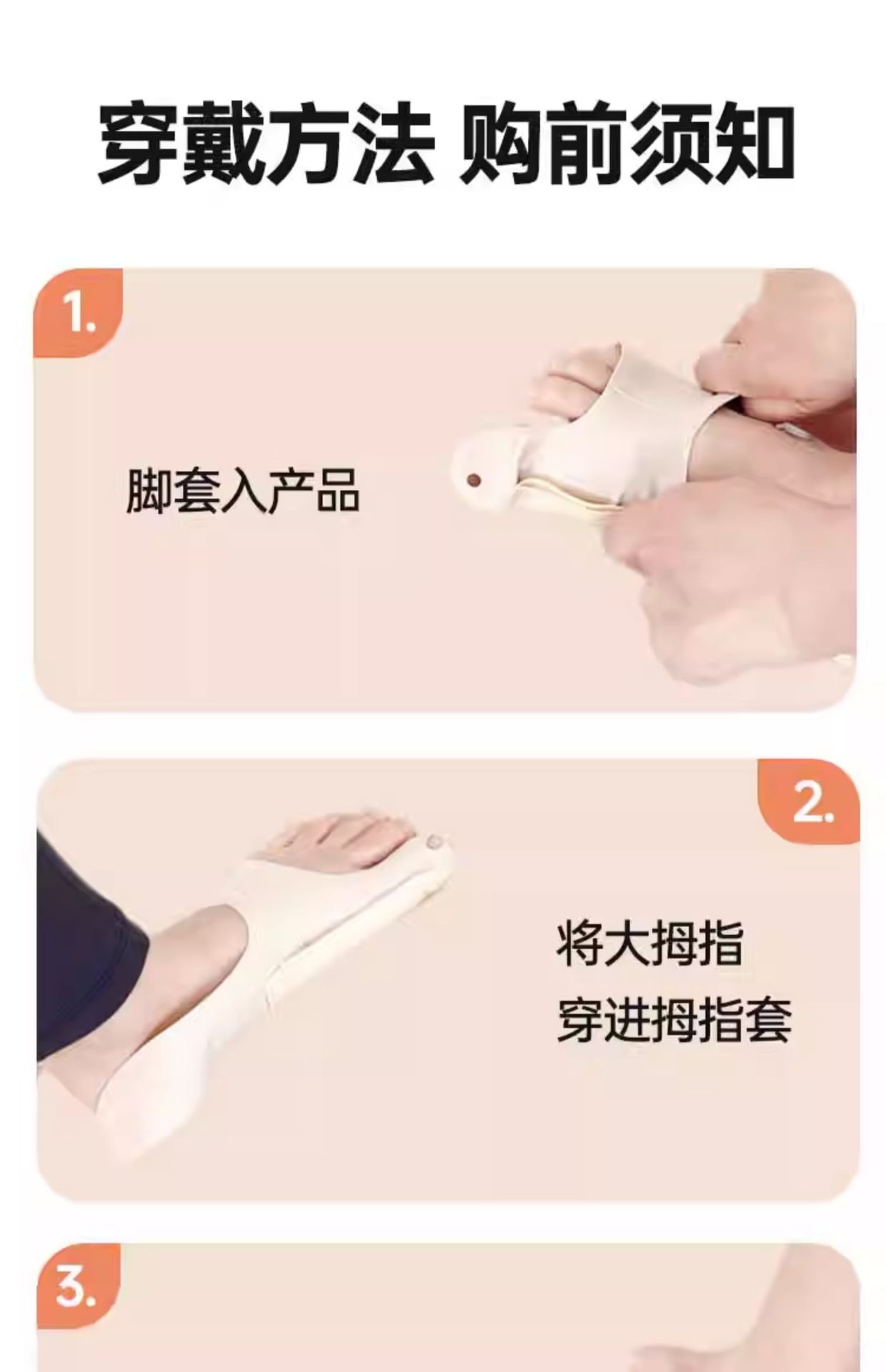 穿戴方法 购前须知

1.

脚套入产品

2.

将大拇指
穿进拇指套

3.