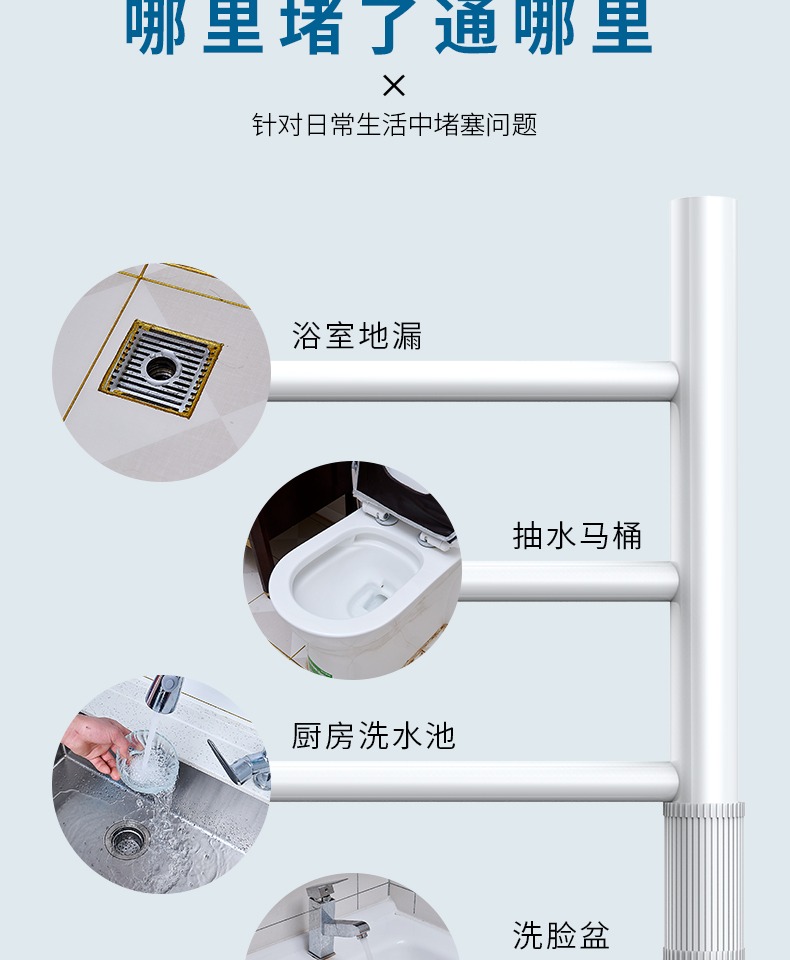 哪里堵了通哪里

×

针对日常生活中堵塞问题

浴室地漏

抽水马桶

厨房洗水池

洗脸盆