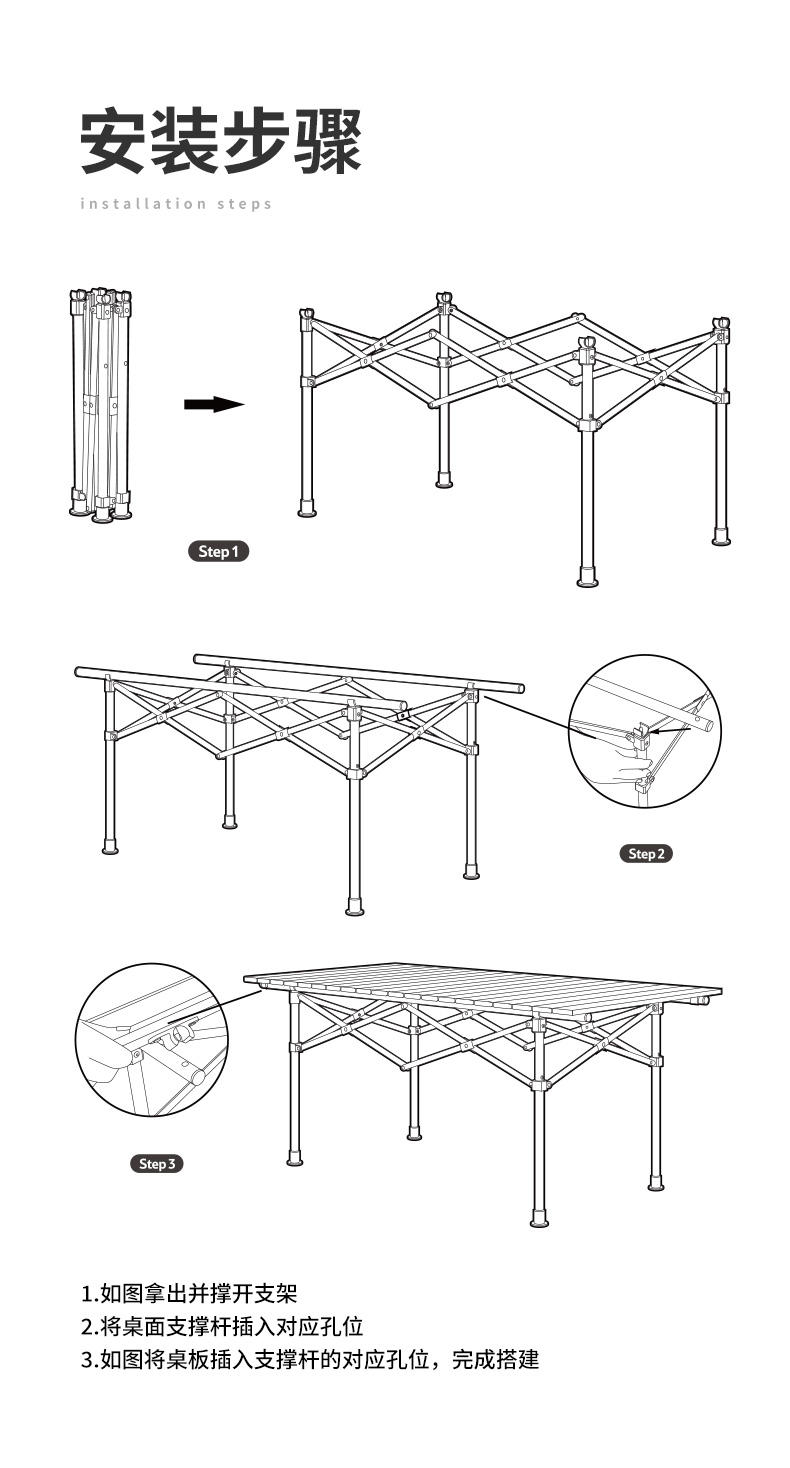 安装步骤

installation steps

Step 1

Step 2

Step 3

1.如图拿出并撑开支架
2.将桌面支撑杆插入对应孔位
3.如图将桌板插入支撑杆的对应孔位，完成搭建