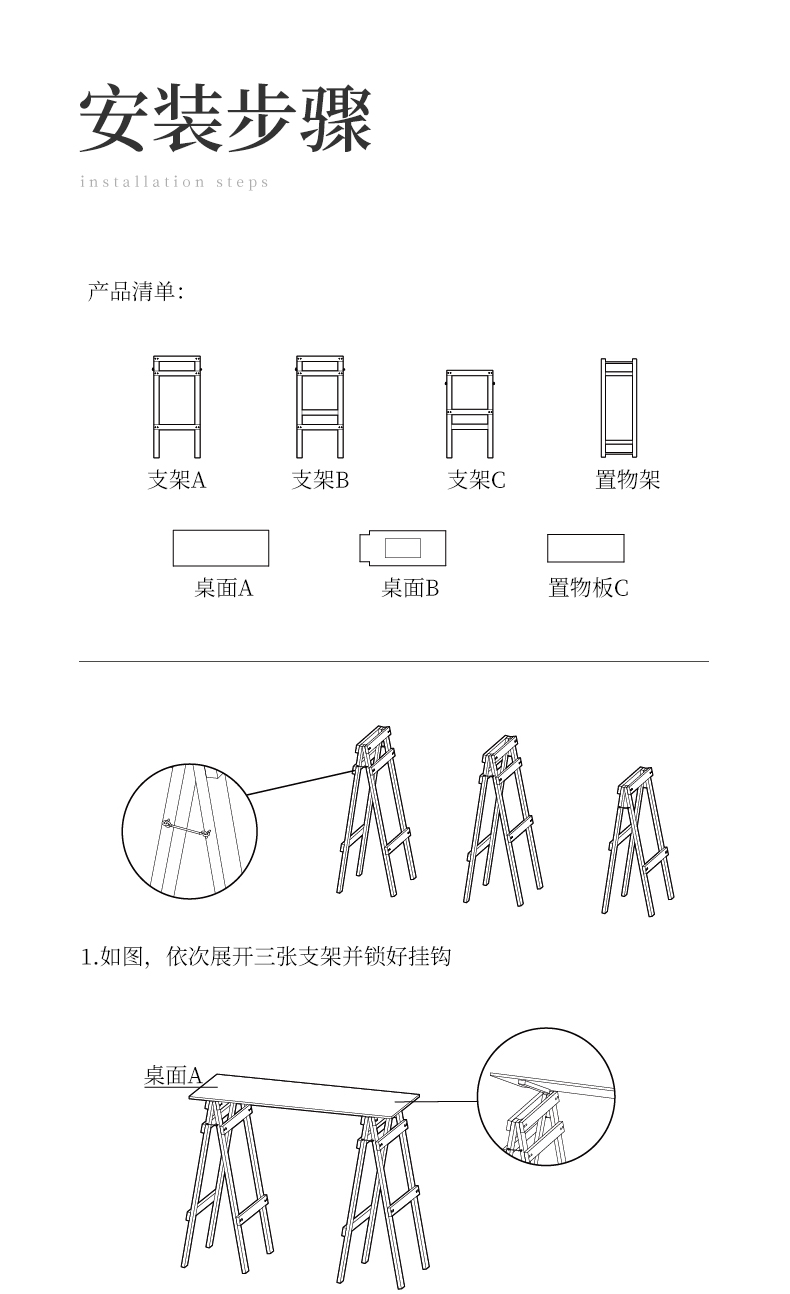 安装步骤
installation steps

产品清单:

支架A
支架B
支架C
置物架

桌面A
桌面B
置物板C

1.如图，依次展开三张支架并锁好挂钩

桌面A