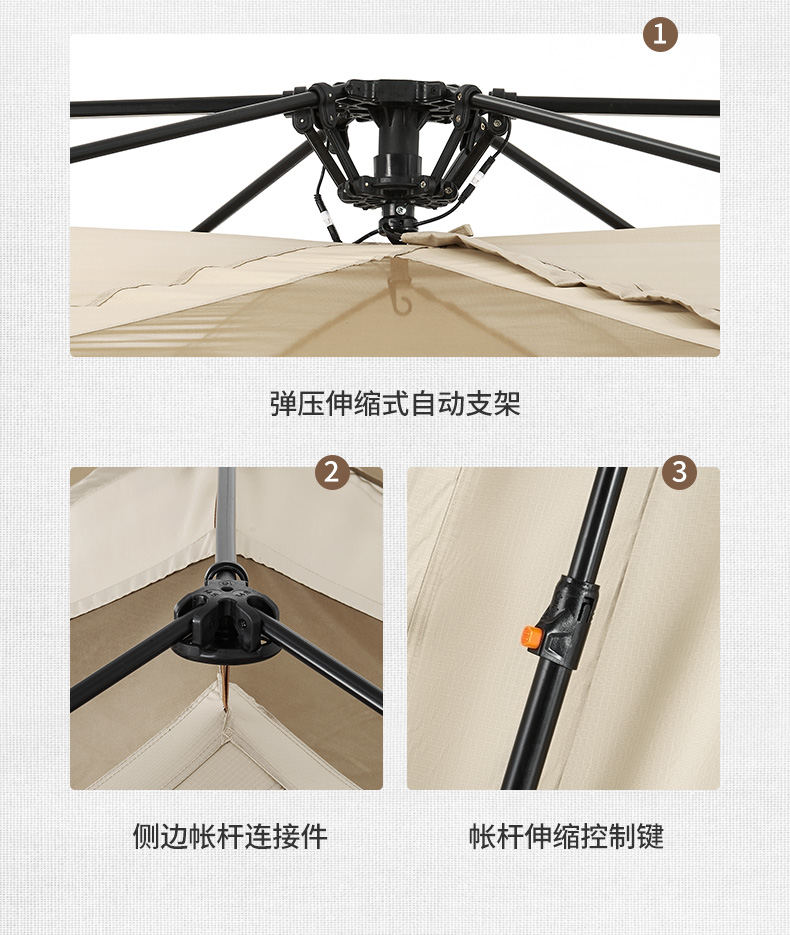 1

弹压伸缩式自动支架

2

侧边帐杆连接件

3

帐杆伸缩控制键