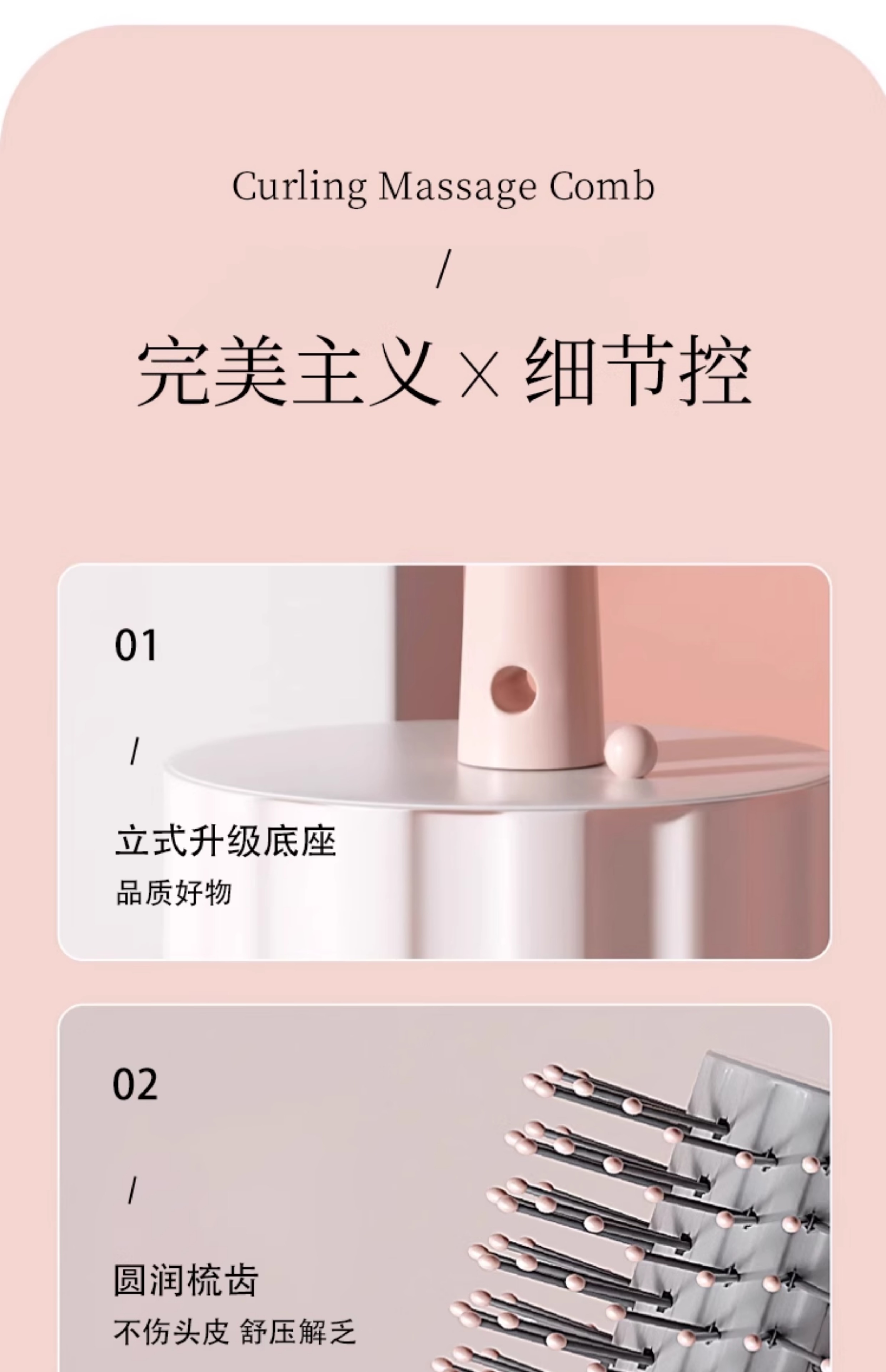 Curling Massage Comb

/

完美主义 × 细节控

01

/

立式升级底座

品质好物

02

/

圆润梳齿

不伤头皮 舒压解乏