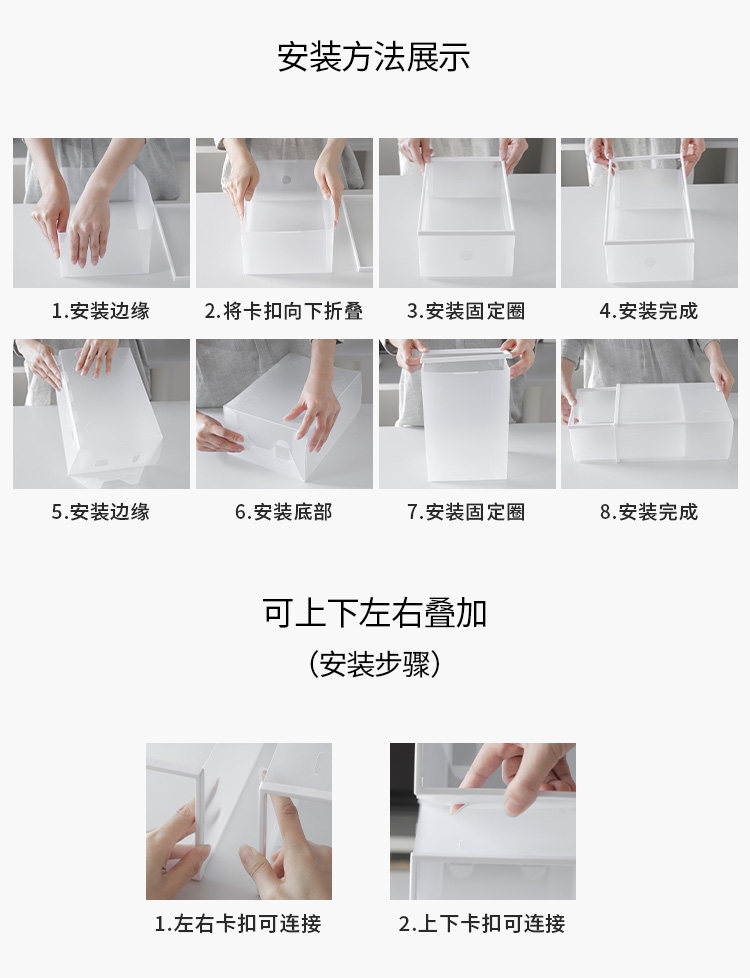 安装方法展示

1.安装边缘

2.将卡扣向下折叠

3.安装固定圈

4.安装完成

5.安装边缘

6.安装底部

7.安装固定圈

8.安装完成

可上下左右叠加
（安装步骤）

1.左右卡扣可连接

2.上下卡扣可连接