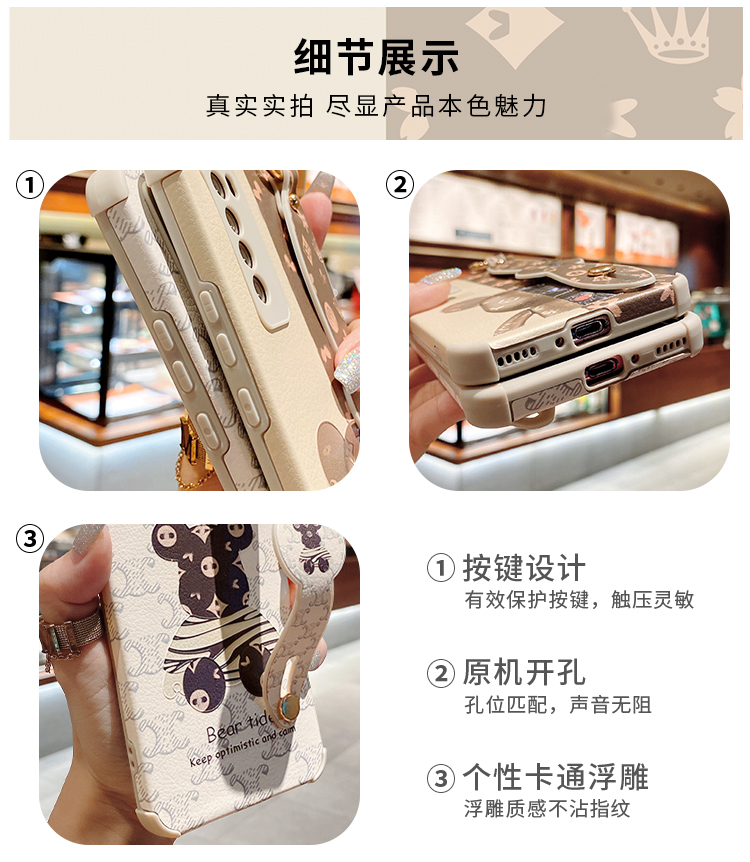 细节展示

真实实拍 尽显产品本色魅力

①

②

③

Bear tide

Keep optimistic and calm

① 按键设计

有效保护按键，触压灵敏

② 原机开孔

孔位匹配，声音无阻

③ 个性卡通浮雕

浮雕质感不沾指纹