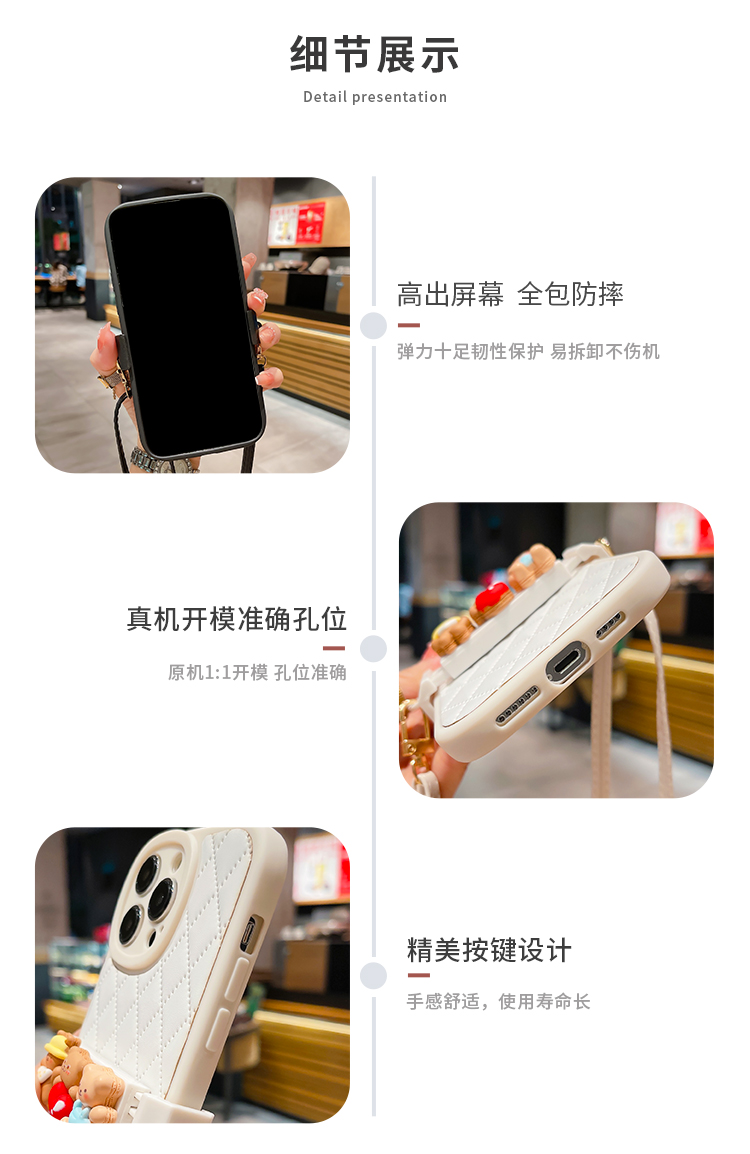 细节展示

Detail presentation

高出屏幕 全包防摔

弹力十足韧性保护 易拆卸不伤机

真机开模准确孔位

原机1:1开模 孔位准确

精美按键设计

手感舒适，使用寿命长