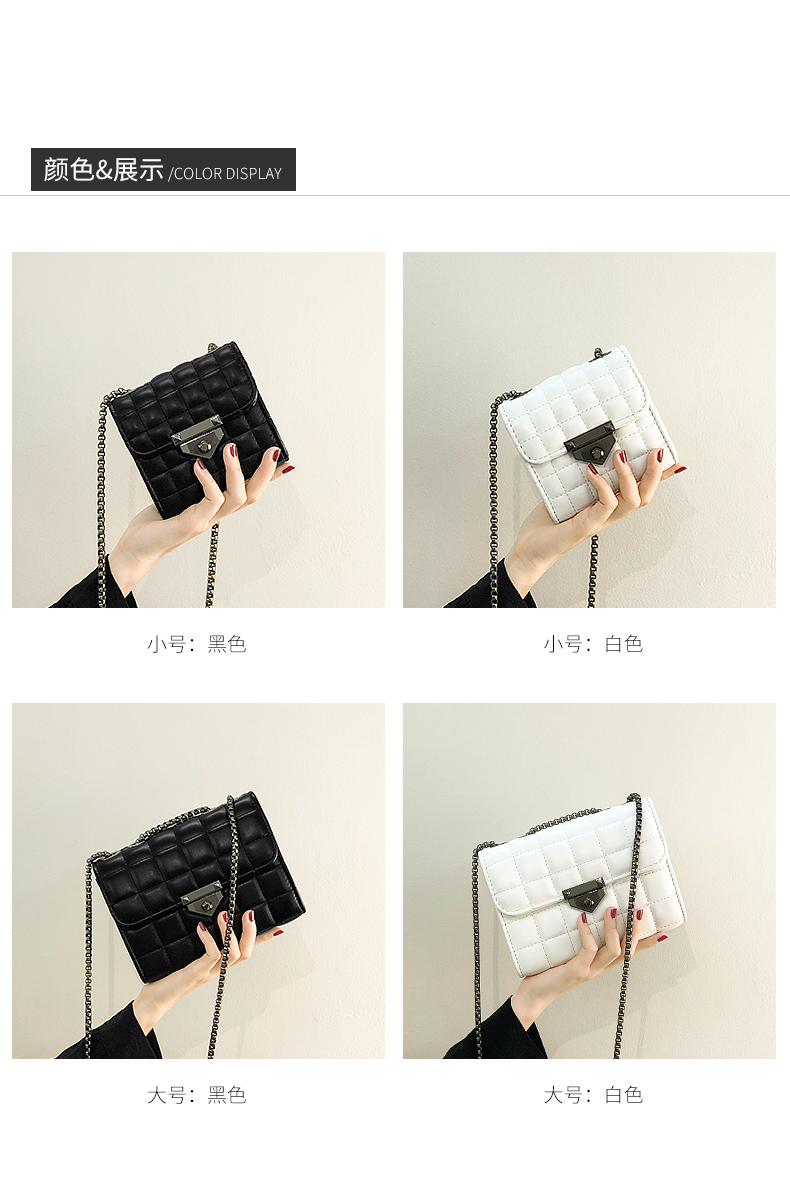 颜色&展示 /COLOR DISPLAY

小号：黑色

小号：白色

大号：黑色

大号：白色