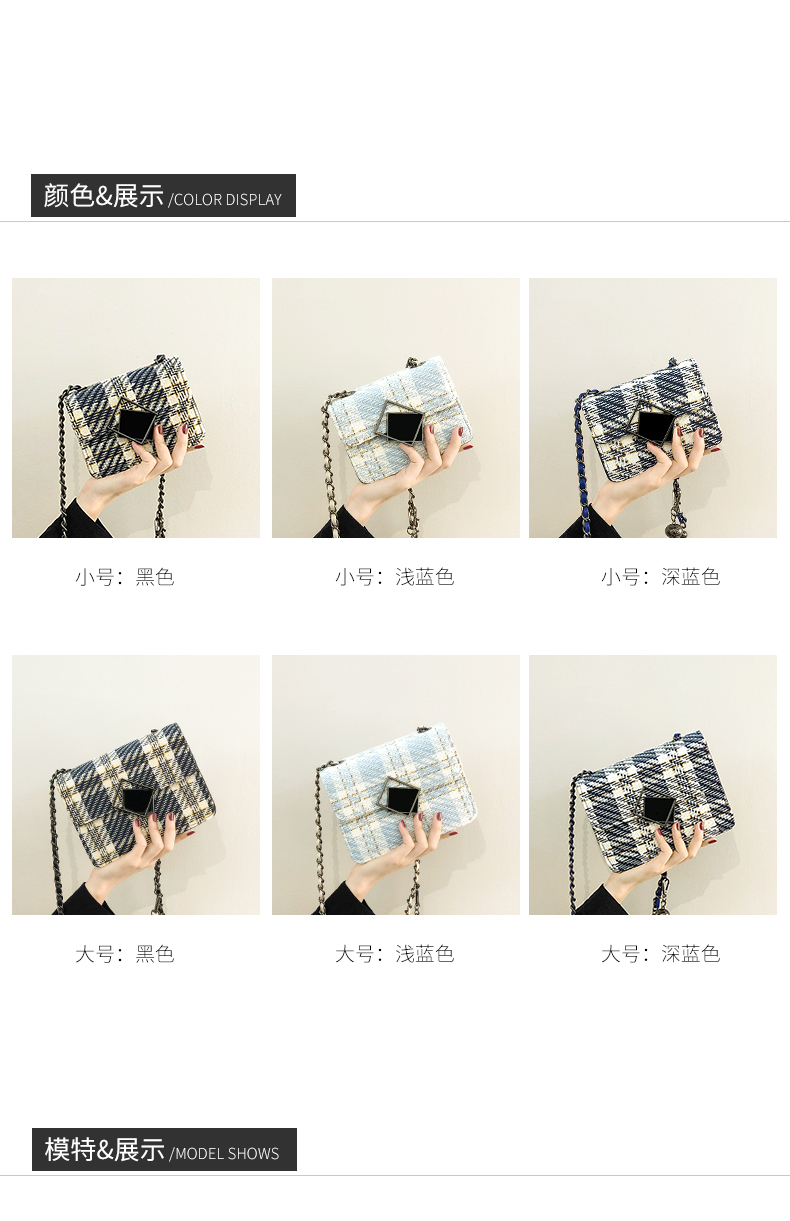 颜色&展示 /COLOR DISPLAY

小号：黑色

小号：浅蓝色

小号：深蓝色

大号：黑色

大号：浅蓝色

大号：深蓝色

模特&展示 /MODEL SHOWS