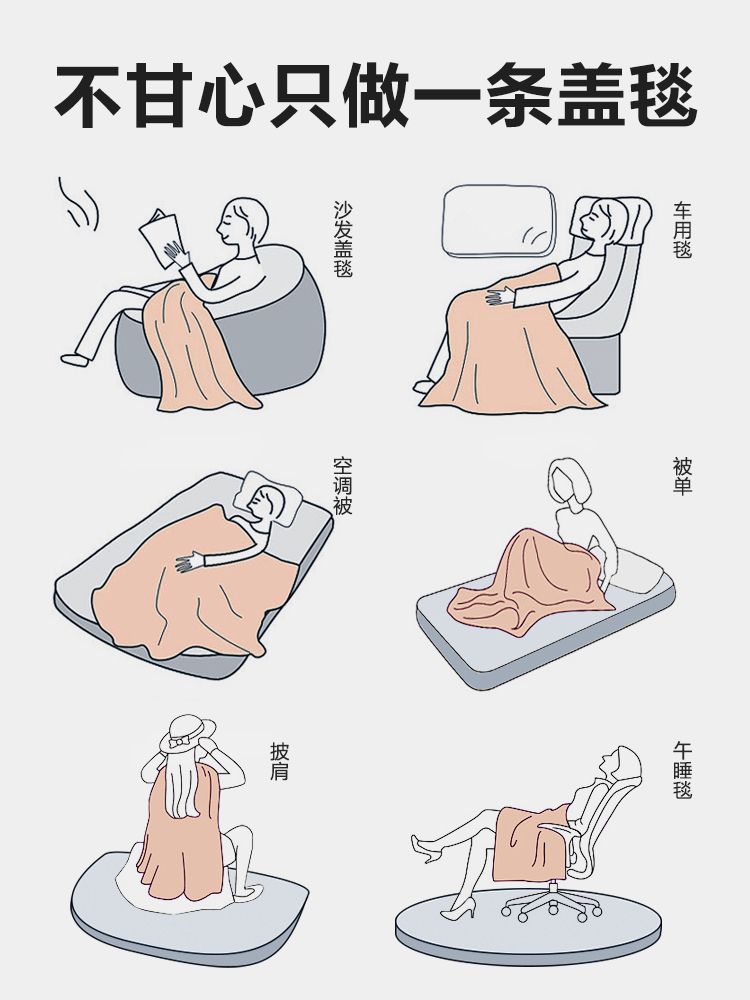 不甘心只做一条盖毯

沙发盖毯

车用毯

空调被

被单

披肩

午睡毯