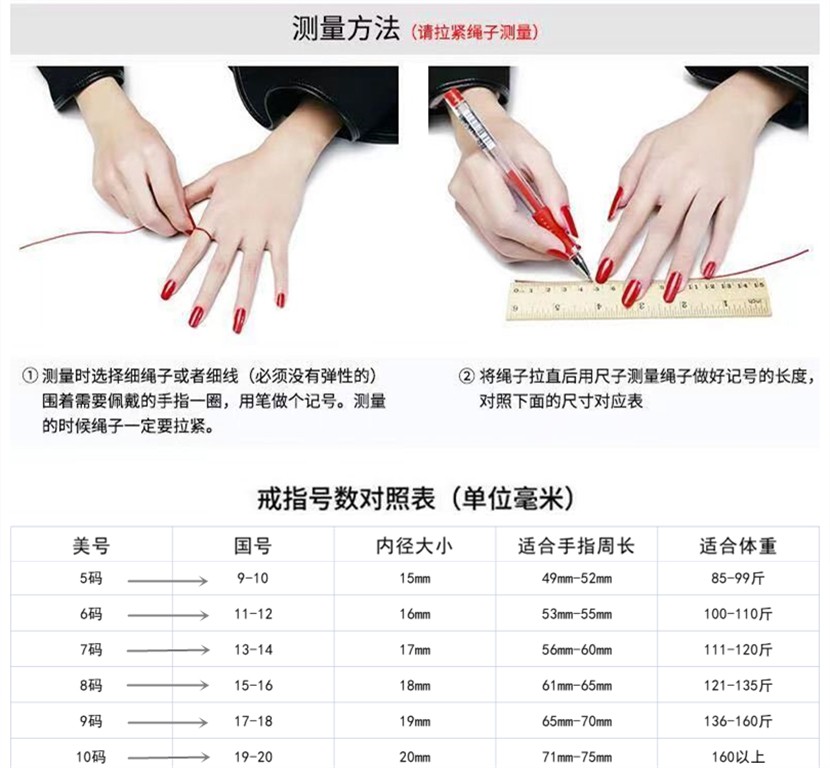 测量方法（请拉紧绳子测量）

① 测量时选择细绳子或者细线（必须没有弹性的）围着需要佩戴的手指一圈，用笔做个记号。测量的时候绳子一定要拉紧。

② 将绳子拉直后用尺子测量绳子做好记号的长度，对照下面的尺寸对应表

戒指号数对照表（单位毫米）

| 美号 | 国号 | 内径大小 | 适合手指周长 | 适合体重 |
|---|---|---|---|---|
| 5码 | 9-10 | 15mm | 49mm-52mm | 85-99斤 |
| 6码 | 11-12 | 16mm | 53mm-55mm | 100-110斤 |
| 7码 | 13-14 | 17mm | 56mm-60mm | 111-120斤 |
| 8码 | 15-16 | 18mm | 61mm-65mm | 121-135斤 |
| 9码 | 17-18 | 19mm | 65mm-70mm | 136-160斤 |
| 10码 | 19-20 | 20mm | 71mm-75mm | 160以上 |