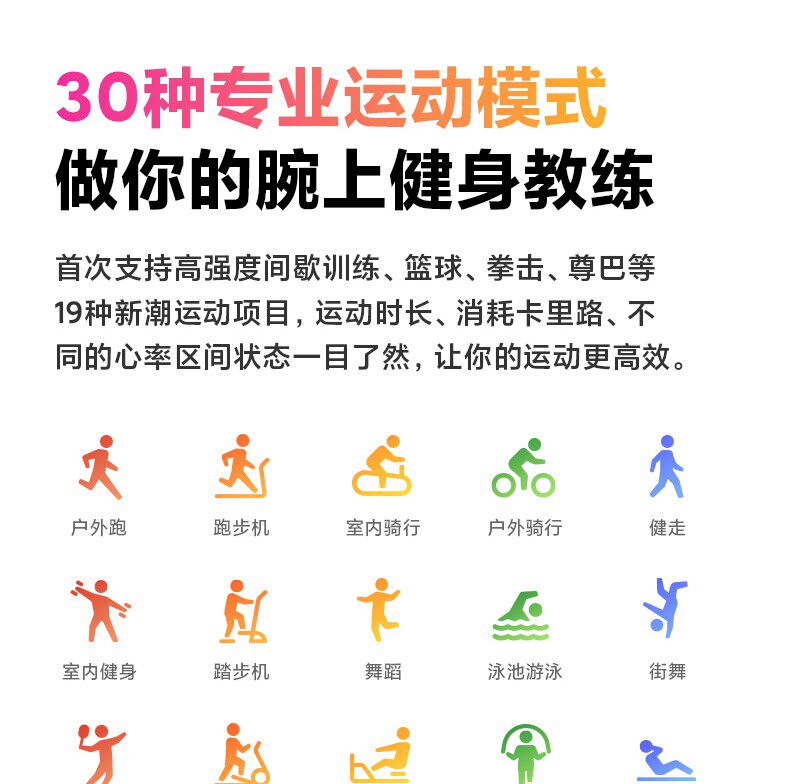 30种专业运动模式
做你的腕上健身教练

首次支持高强度间歇训练、篮球、拳击、尊巴等19种新潮运动项目，运动时长、消耗卡里路、不同的心率区间状态一目了然，让你的运动更高效。

户外跑 跑步机 室内骑行 户外骑行 健走

室内健身 踏步机 舞蹈 泳池游泳 街舞