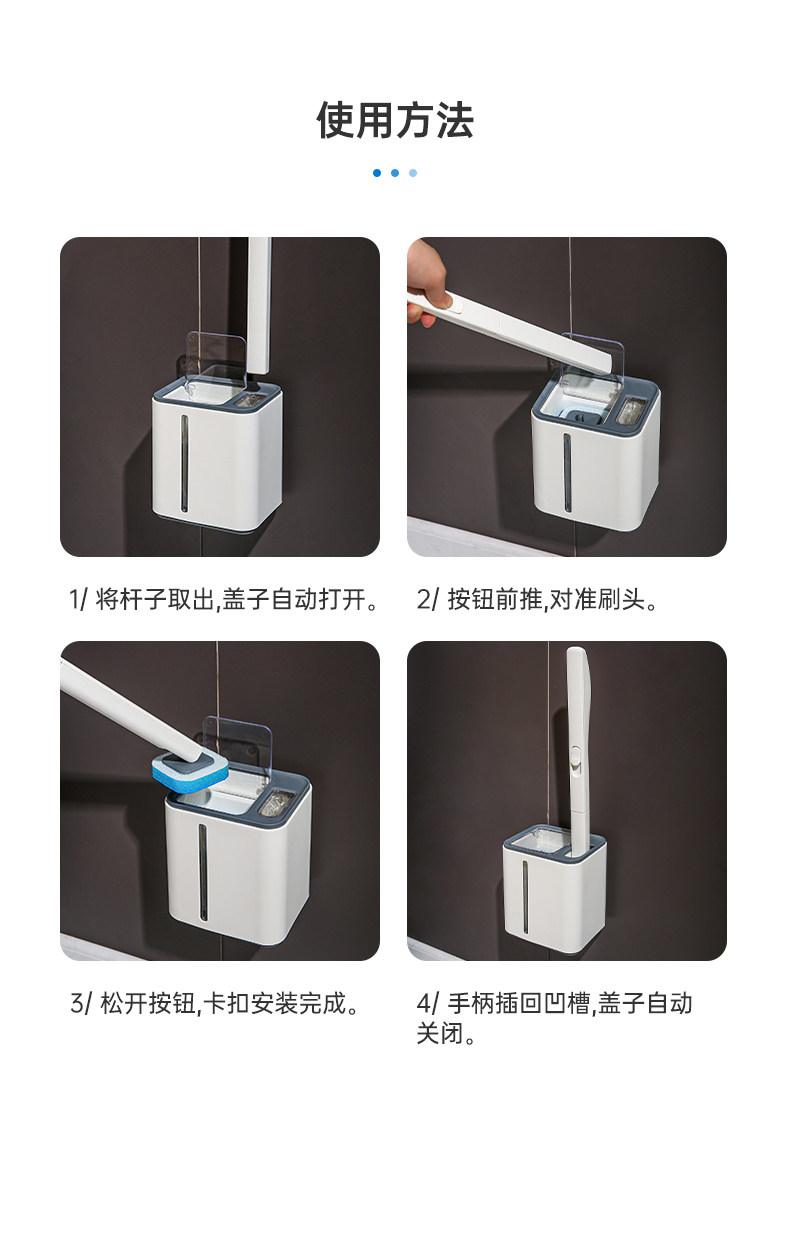 使用方法

1/ 将杆子取出,盖子自动打开。

2/ 按钮前推,对准刷头。

3/ 松开按钮,卡扣安装完成。

4/ 手柄插回凹槽,盖子自动关闭。