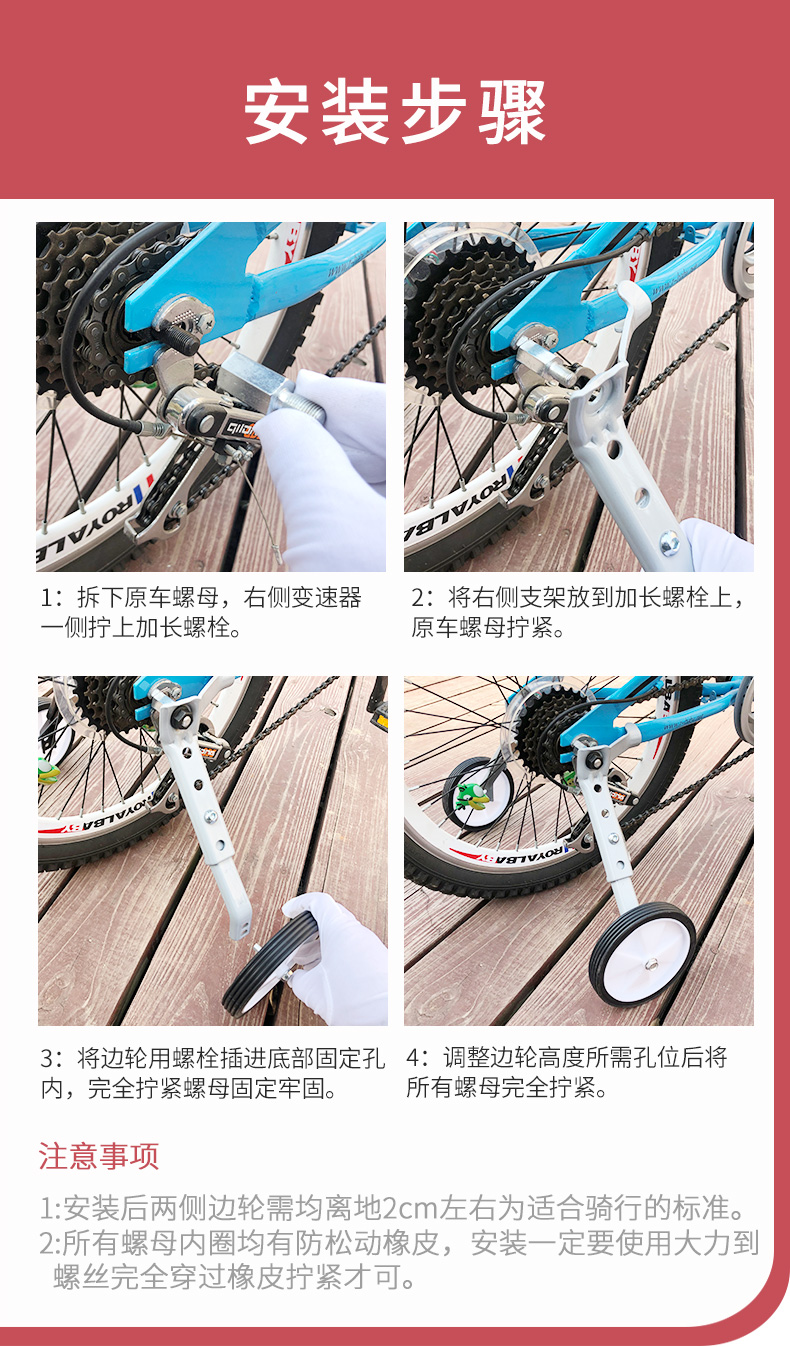 安装步骤

1：拆下原车螺母，右侧变速器一侧拧上加长螺栓。

2：将右侧支架放到加长螺栓上，原车螺母拧紧。

3：将边轮用螺栓插进底部固定孔内，完全拧紧螺母固定牢固。

4：调整边轮高度所需孔位后将所有螺母完全拧紧。

注意事项

1:安装后两侧边轮需均离地2cm左右为适合骑行的标准。
2:所有螺母内圈均有防松动橡皮，安装一定要使用大力到螺丝完全穿过橡皮拧紧才可。