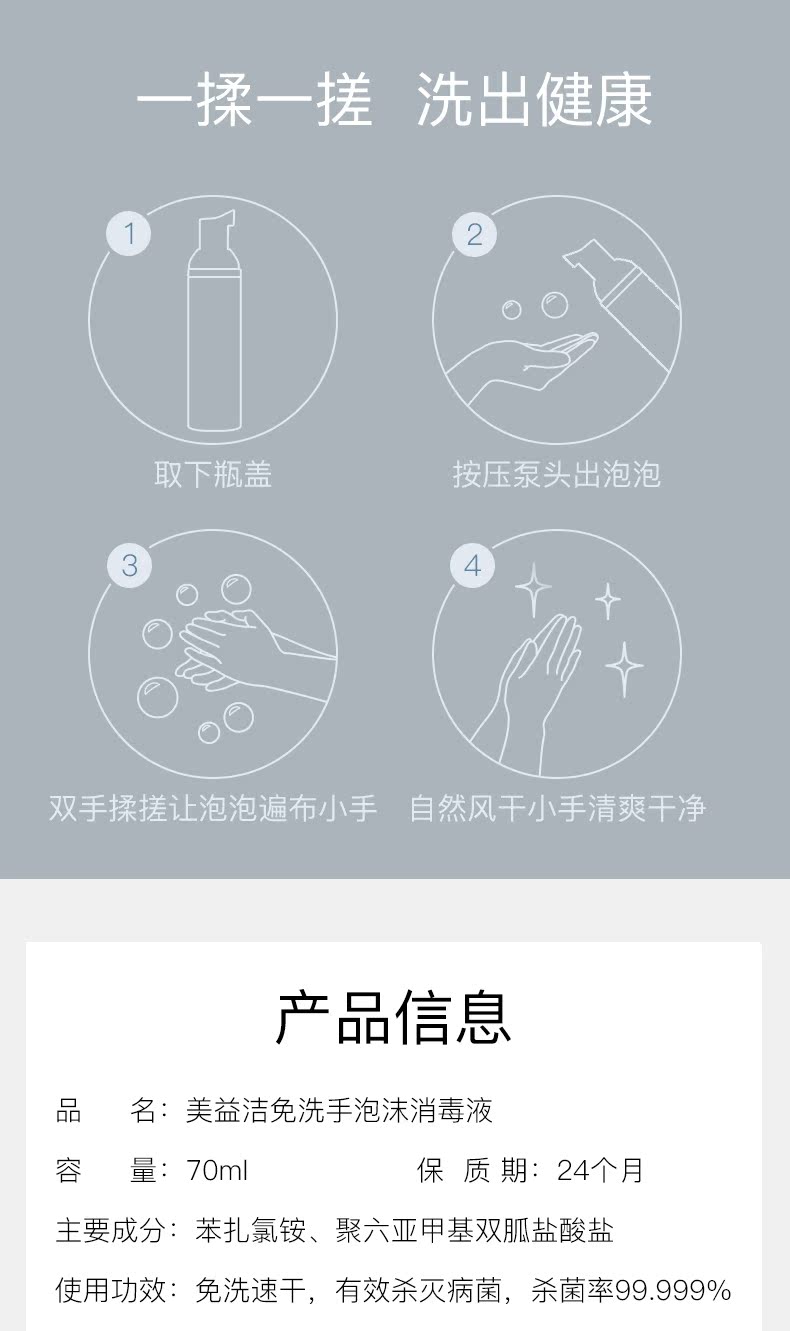 一揉一搓 洗出健康

1
取下瓶盖

2
按压泵头出泡泡

3
双手揉搓让泡泡遍布小手

4
自然风干小手清爽干净

产品信息

品　名：美益洁免洗手泡沫消毒液

容　量：70ml　　保 质 期：24个月

主要成分：苯扎氯铵、聚六亚甲基双胍盐酸盐

使用功效：免洗速干，有效杀灭病菌，杀菌率99.999%