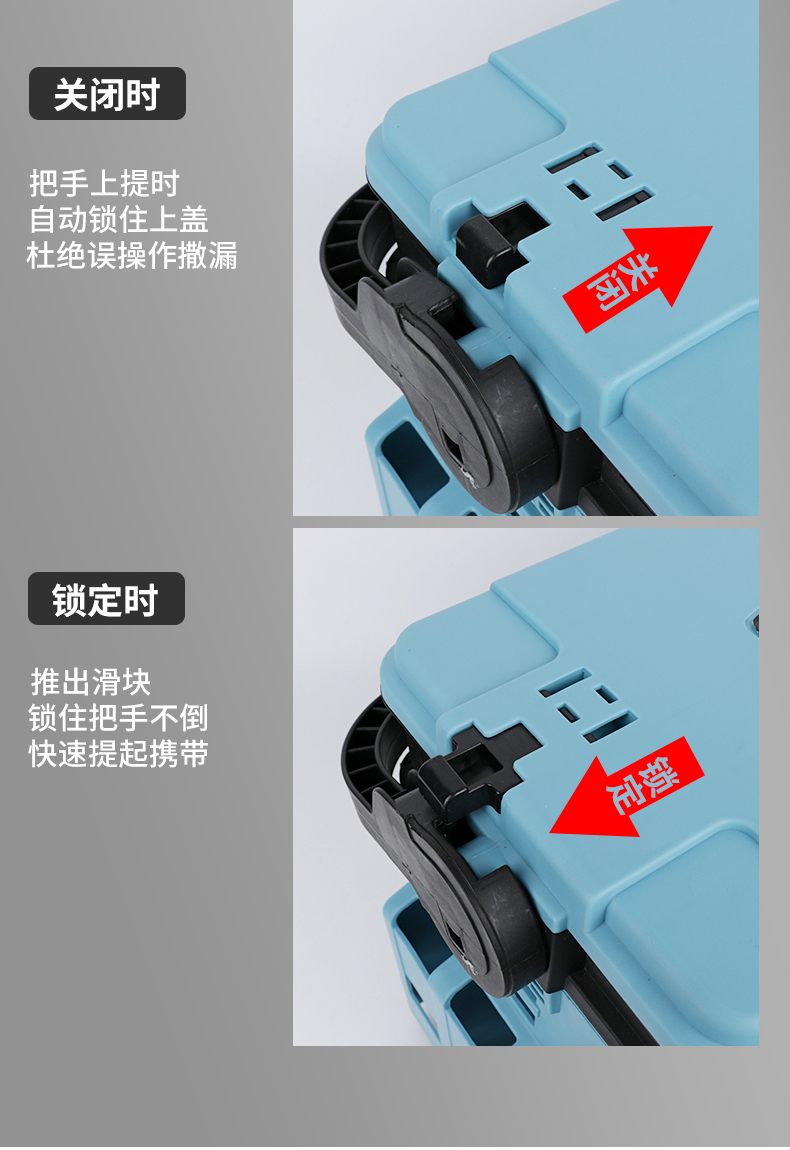 关闭时

把手上提时
自动锁住上盖
杜绝误操作撒漏

关闭

锁定时

推出滑块
锁住把手不倒
快速提起携带

锁定