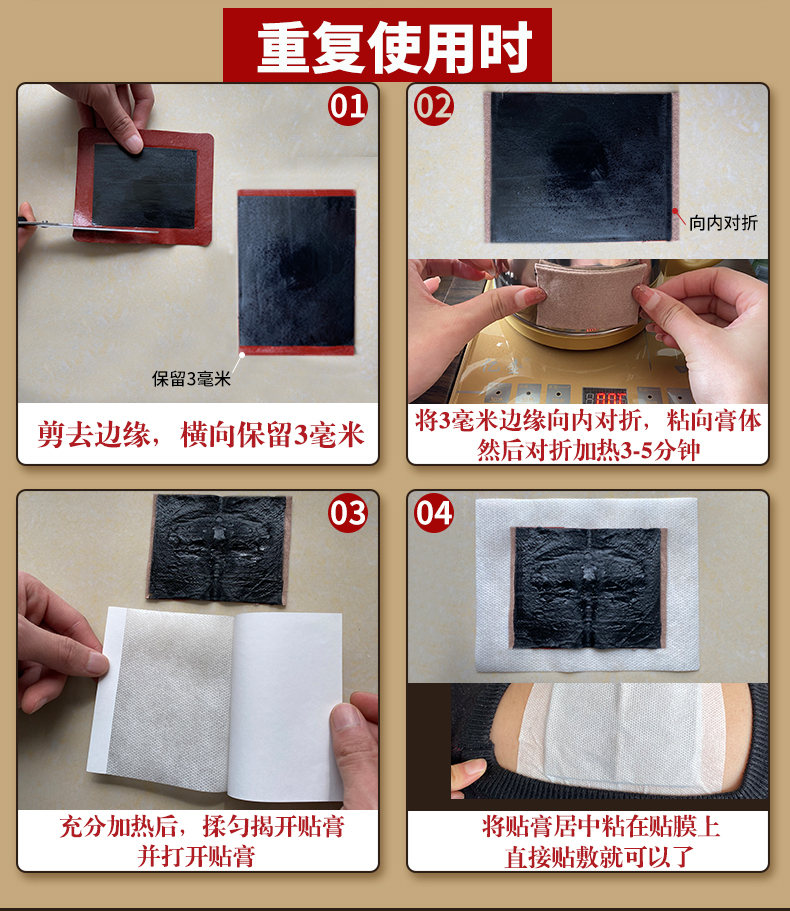 重复使用时

01

保留3毫米

剪去边缘，横向保留3毫米

02

向内对折

将3毫米边缘向内对折，粘向膏体然后对折加热3-5分钟

03

充分加热后，揉匀揭开贴膏并打开贴膏

04

将贴膏居中粘在贴膜上直接贴敷就可以了