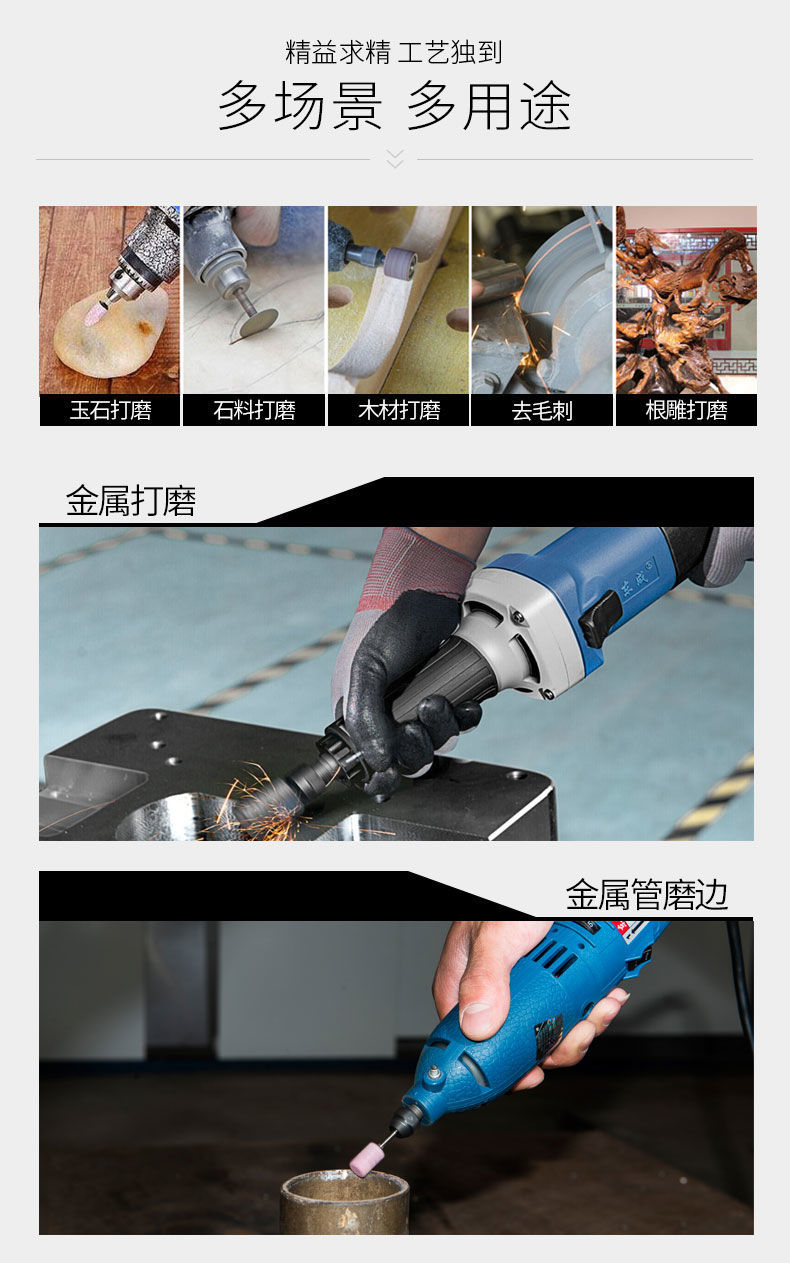 精益求精 工艺独到

多场景 多用途

玉石打磨

石料打磨

木材打磨

去毛刺

根雕打磨

金属打磨

东成

金属管磨边