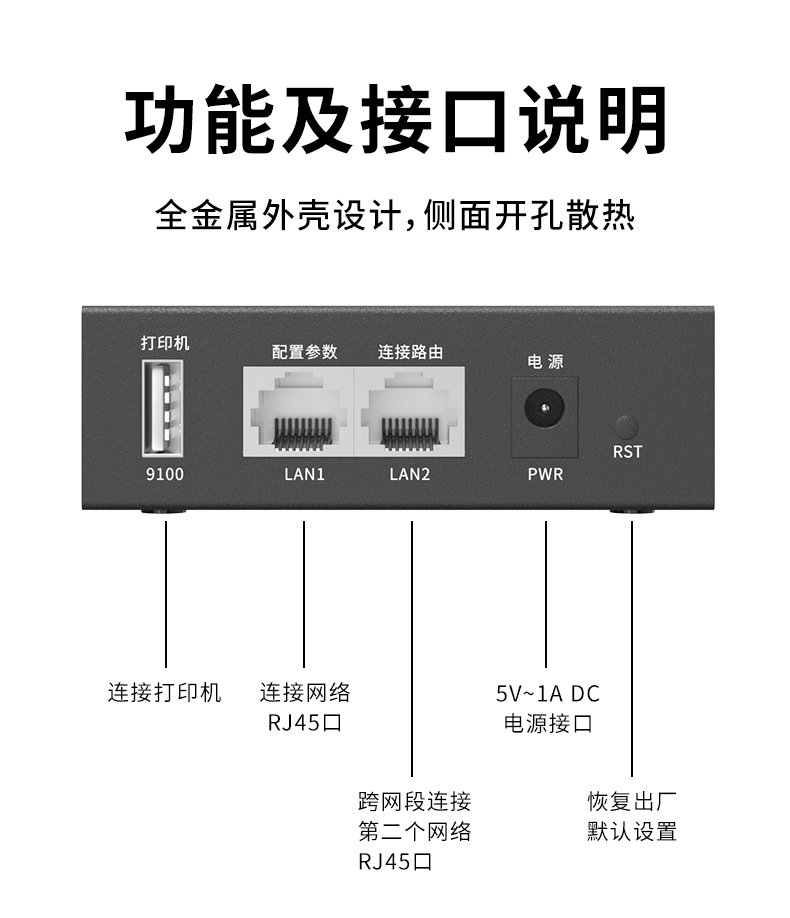 功能及接口说明

全金属外壳设计，侧面开孔散热

打印机

9100

配置参数

LAN1

连接路由

LAN2

电源

PWR

RST

连接打印机

连接网络
RJ45口

跨网段连接
第二个网络
RJ45口

5V~1A DC
电源接口

恢复出厂
默认设置