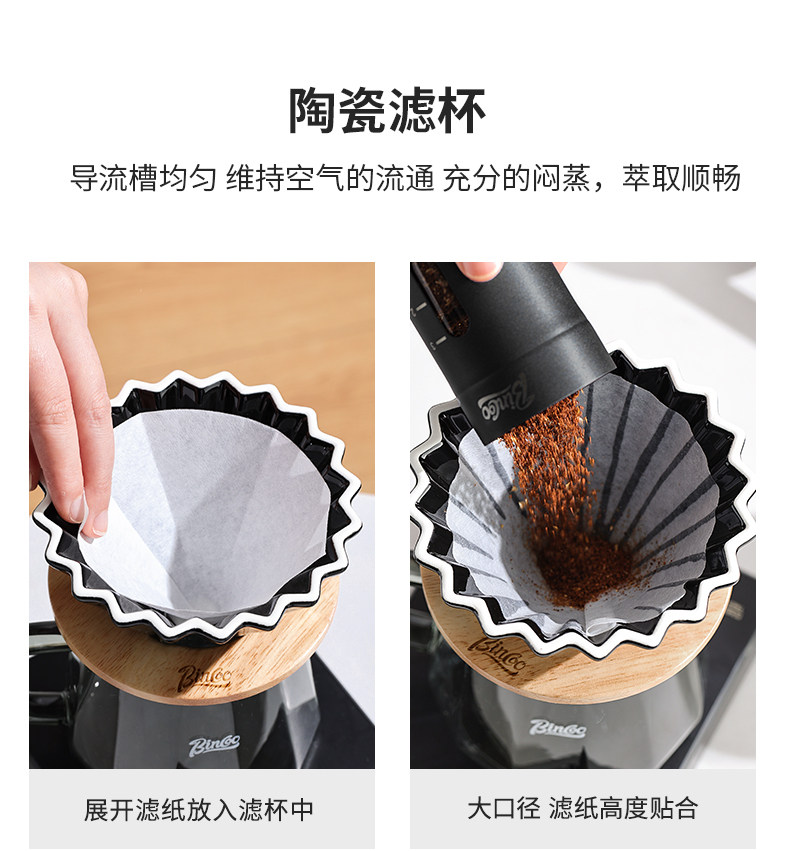 陶瓷滤杯

导流槽均匀 维持空气的流通 充分的闷蒸，萃取顺畅

Bincoo

Bincoo

展开滤纸放入滤杯中

Bincoo

Bincoo

Bincoo

大口径 滤纸高度贴合